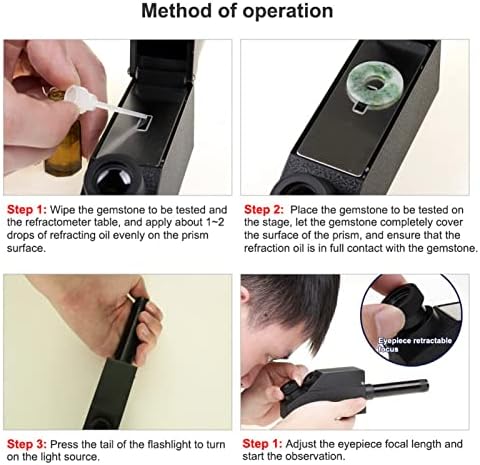 Method of operation

Step 1: Wipe the gemstone to be tested and the refractometer table, and apply about 1~2 drops of refracting oil evenly on the prism surface.

Step 2: Place the gemstone to be tested on the stage, let the gemstone completely cover the surface of the prism, and ensure that the refraction oil is in full contact with the gemstone.

Step 3: Press the tail of the flashlight to turn on the light source.

Eyepiece retractable focus

Step 1: Adjust the eyepiece focal length and start the observation.