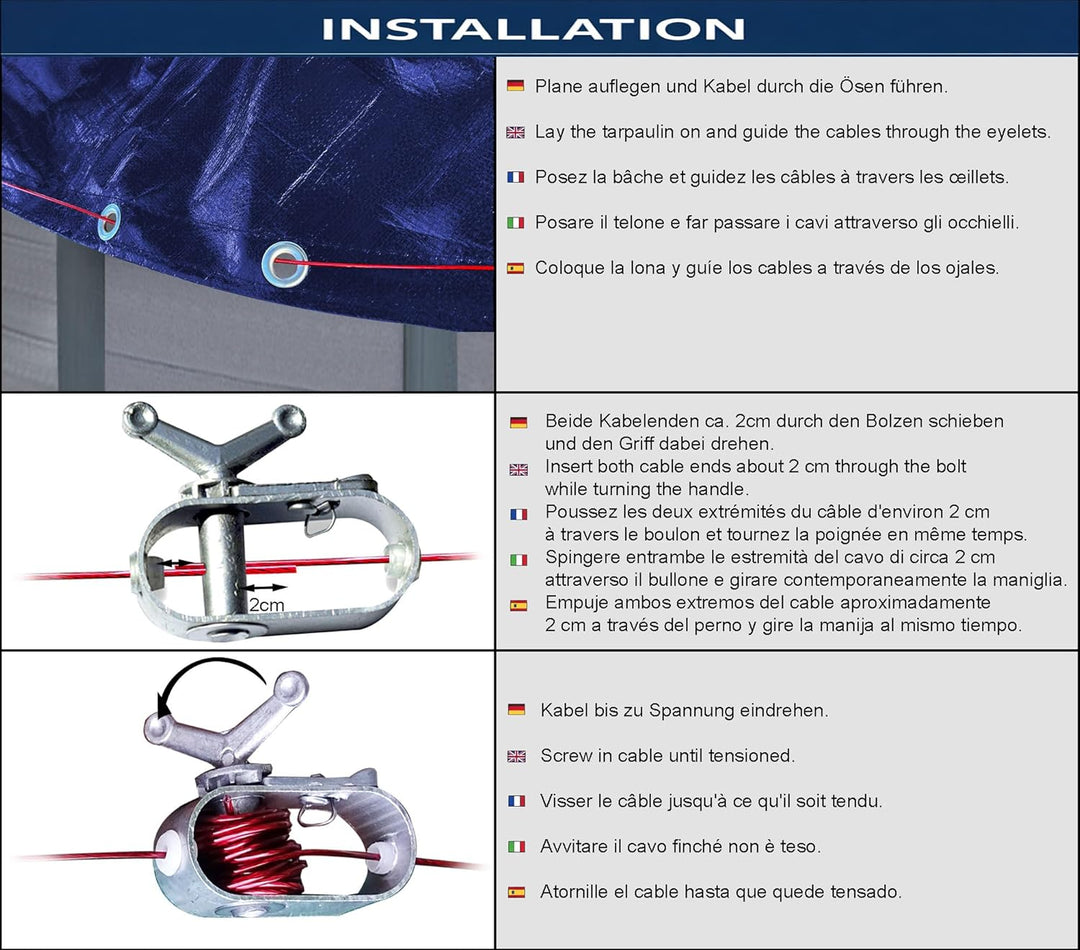 INSTALLATION

Plane auflegen und Kabel durch die Ösen führen.

Lay the tarpaulin on and guide the cables through the eyelets.

Posez la bâche et guidez les câbles à travers les œillets.

Posare il telone e far passare i cavi attraverso gli occhielli.

Coloque la lona y guíe los cables a través de los ojales.

2cm

Beide Kabelenden ca. 2cm durch den Bolzen schieben und den Griff dabei drehen.

Insert both cable ends about 2 cm through the bolt while turning the handle.

Poussez les deux extrémités du câble d'environ 2 cm à travers le boulon et tournez la poignée en même temps.

Spingere entrambe le estremità del cavo di circa 2 cm attraverso il bullone e girare contemporaneamente la maniglia.

Empuje ambos extremos del cable aproximadamente 2 cm a través del perno y gire la manija al mismo tiempo.

Kabel bis zu Spannung eindrehen.

Screw in cable until tensioned.

Visser le câble jusqu'à ce qu'il soit tendu.

Avvitare il cavo finché non è teso.

Atornille el cable hasta que quede tensado.