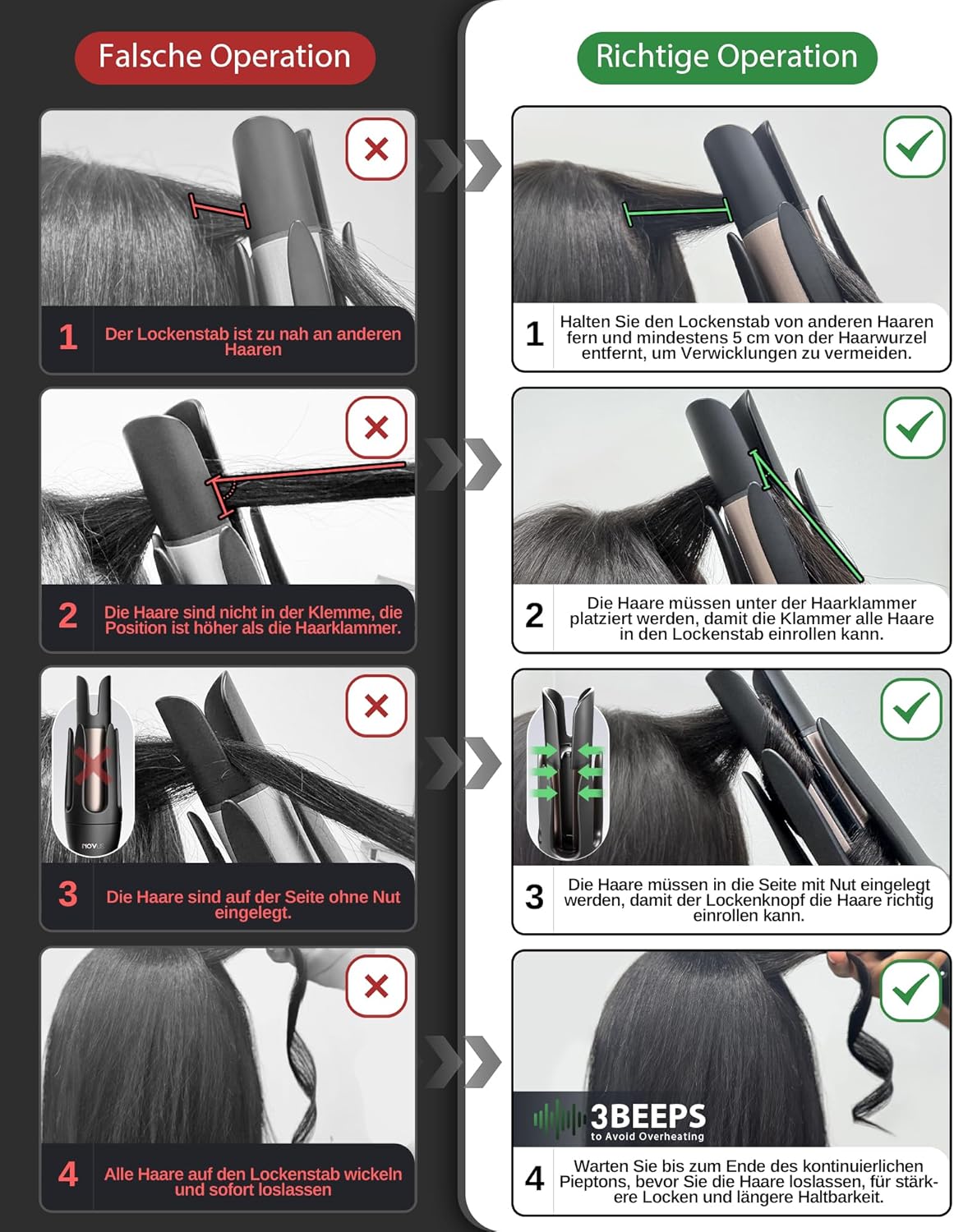 Falsche Operation

1 Der Lockenstab ist zu nah an anderen Haaren

2 Die Haare sind nicht in der Klemme, die Position ist höher als die Haarklammer.

NOVUS

3 Die Haare sind auf der Seite ohne Nut eingelegt.

4 Alle Haare auf den Lockenstab wickeln und sofort loslassen

Richtige Operation

1 Halten Sie den Lockenstab von anderen Haaren fern und mindestens 5 cm von der Haarwurzel entfernt, um Verwicklungen zu vermeiden.

2 Die Haare müssen unter der Haarklammer platziert werden, damit die Klammer alle Haare in den Lockenstab einrollen kann.

3 Die Haare müssen in die Seite mit Nut eingelegt werden, damit der Lockenknopf die Haare richtig einrollen kann.

3BEEPS
to Avoid Overheating

4 Warten Sie bis zum Ende des kontinuierlichen Pieptons, bevor Sie die Haare loslassen, für stärkere Locken und längere Haltbarkeit.