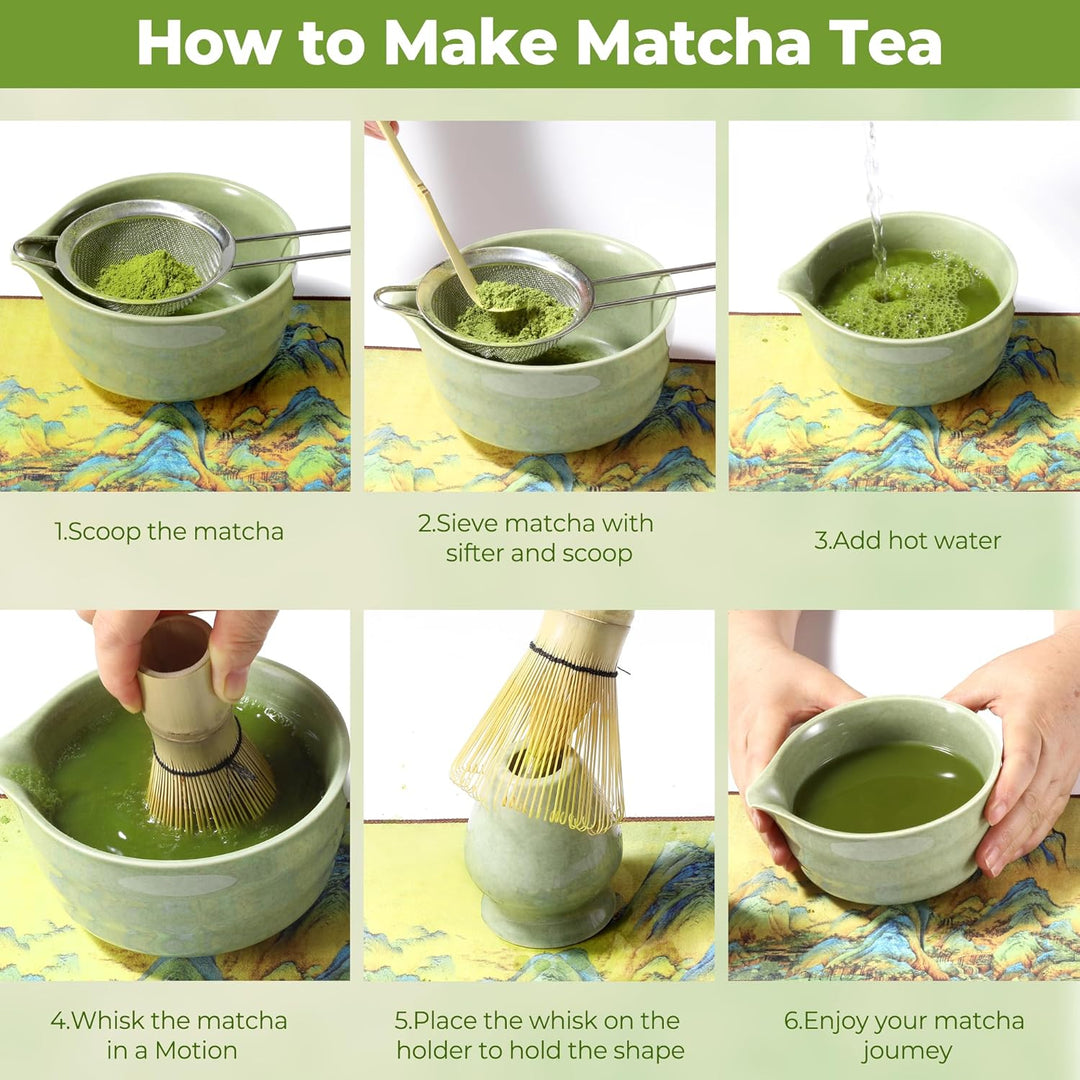 How to Make Matcha Tea

1.Scoop the matcha

2.Sieve matcha with sifter and scoop

3.Add hot water

4.Whisk the matcha in a Motion

5.Place the whisk on the holder to hold the shape

6.Enjoy your matcha journey