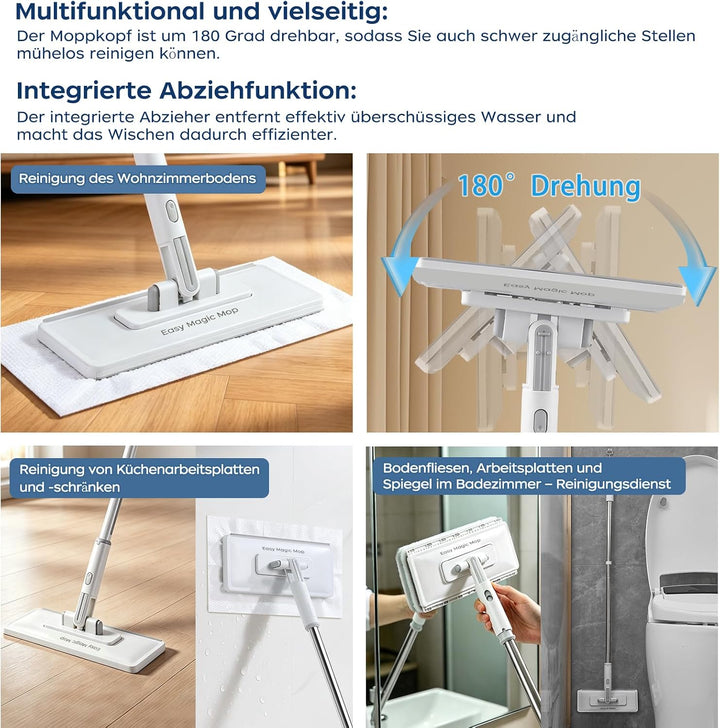 Multifunktional und vielseitig:
Der Moppkopf ist um 180 Grad drehbar, sodass Sie auch schwer zugängliche Stellen mühelos reinigen können.

Integrierte Abziehfunktion:
Der integrierte Abzieher entfernt effektiv überschüssiges Wasser und macht das Wischen dadurch effizienter.

Reinigung des Wohnzimmerbodens

Easy Magic Mop

180° Drehung

Easy Magic Mop

Reinigung von Küchenarbeitsplatten und -schränken

Easy Magic Mop

Easy Magic Mop

Bodenfliesen, Arbeitsplatten und Spiegel im Badezimmer – Reinigungsdienst

Easy Magic Mop