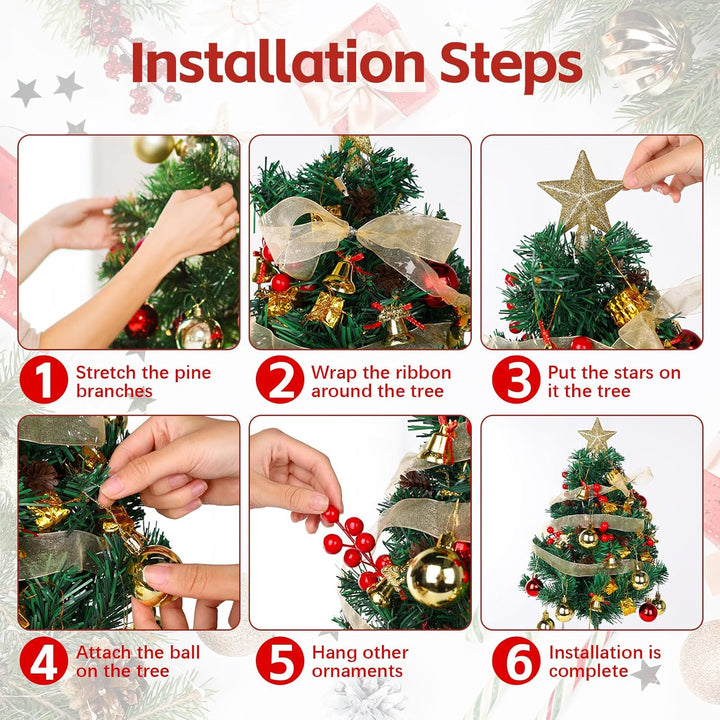 Installation Steps

1 Stretch the pine branches

2 Wrap the ribbon around the tree

3 Put the stars on it the tree

4 Attach the ball on the tree

5 Hang other ornaments

6 Installation is complete