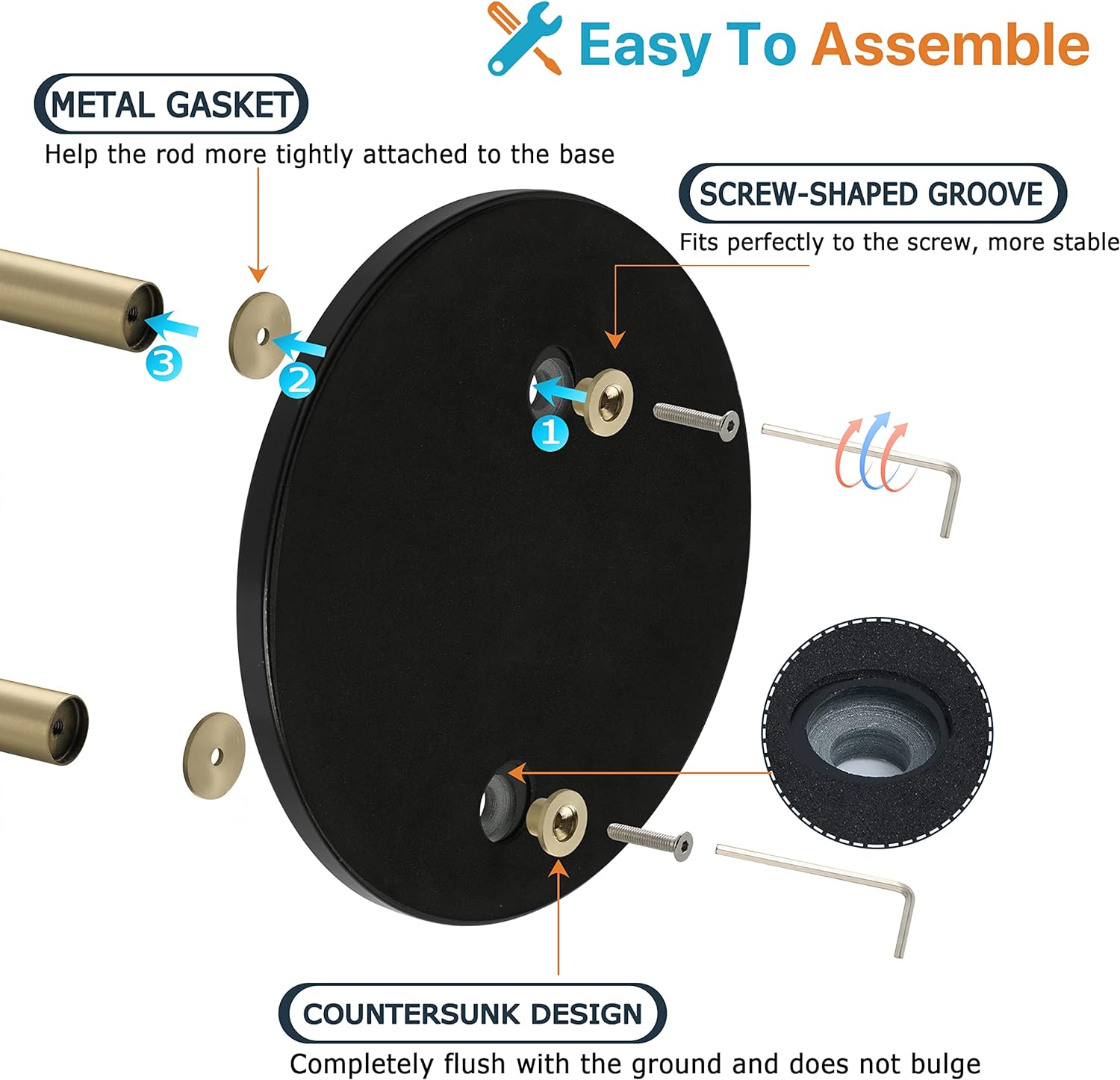 Easy To Assemble

METAL GASKET
Help the rod more tightly attached to the base

SCREW-SHAPED GROOVE
Fits perfectly to the screw, more stable

3

2

1

COUNTERSUNK DESIGN
Completely flush with the ground and does not bulge