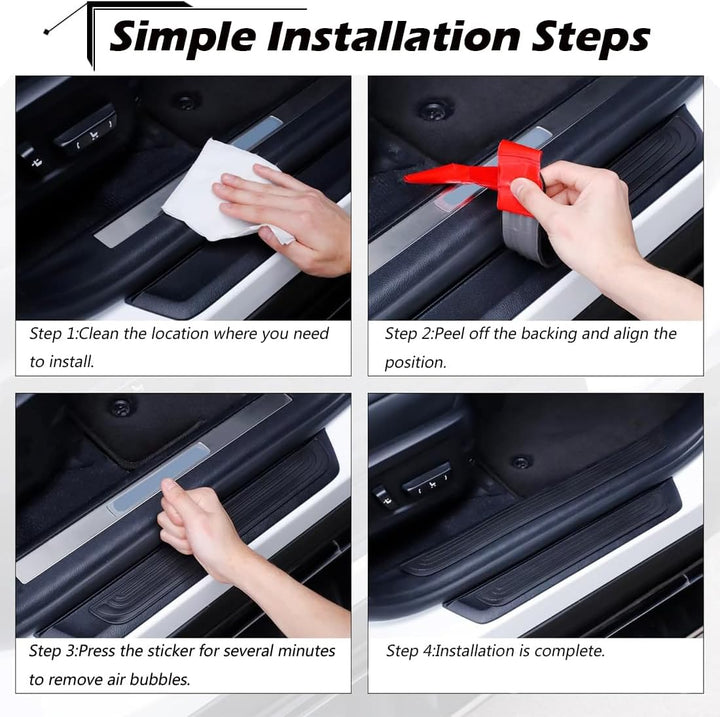 Simple Installation Steps

Step 1:Clean the location where you need to install.

Step 2:Peel off the backing and align the position.

Step 3:Press the sticker for several minutes to remove air bubbles.

Step 4:Installation is complete.