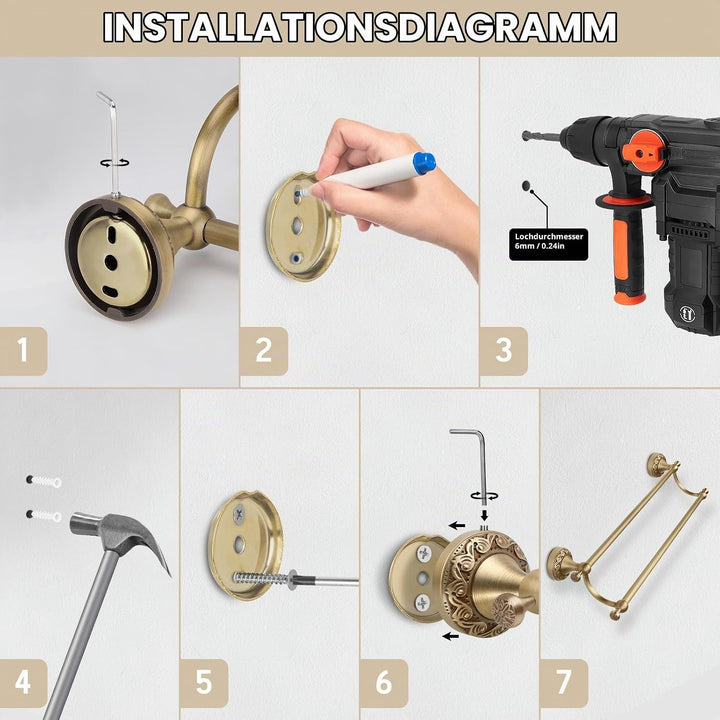 INSTALLATIONSDIAGRAMM

1

2

Lochdurchmesser 6mm / 0.24in

3

4

5

6

7