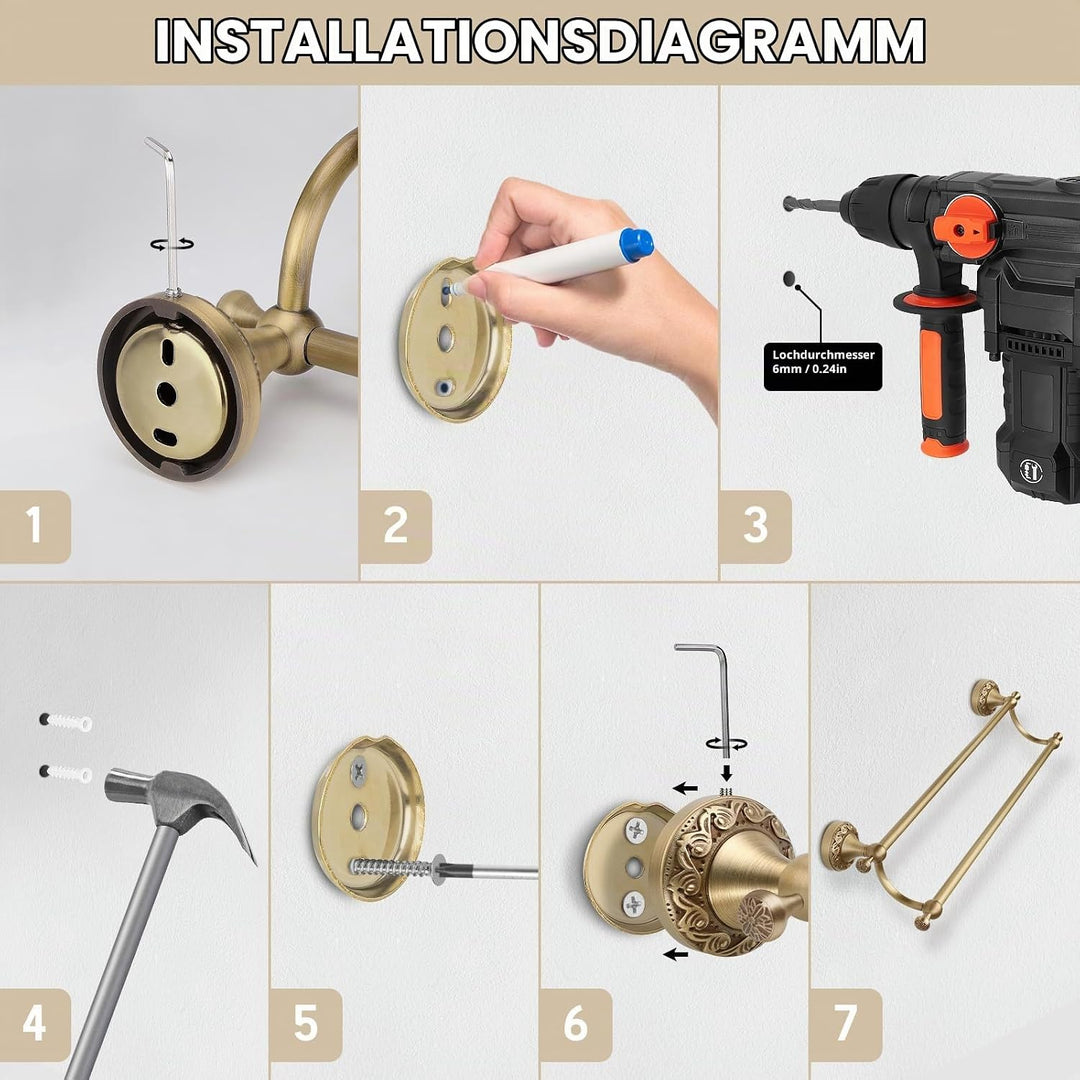 INSTALLATIONSDIAGRAMM

1

2

Lochdurchmesser 6mm / 0.24in

3

4

5

6

7