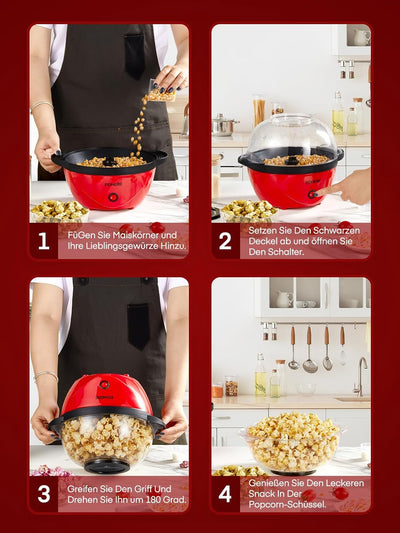 1
FüGen Sie Maiskörner und Ihre Lieblingsgewürze Hinzu.

2
Setzen Sie Den Schwarzen Deckel ab und öffnen Sie Den Schalter.

3
Greifen Sie Den Griff Und Drehen Sie Ihn um 180 Grad.

4
Genießen Sie Den Leckeren Snack In Der Popcorn-Schüssel.