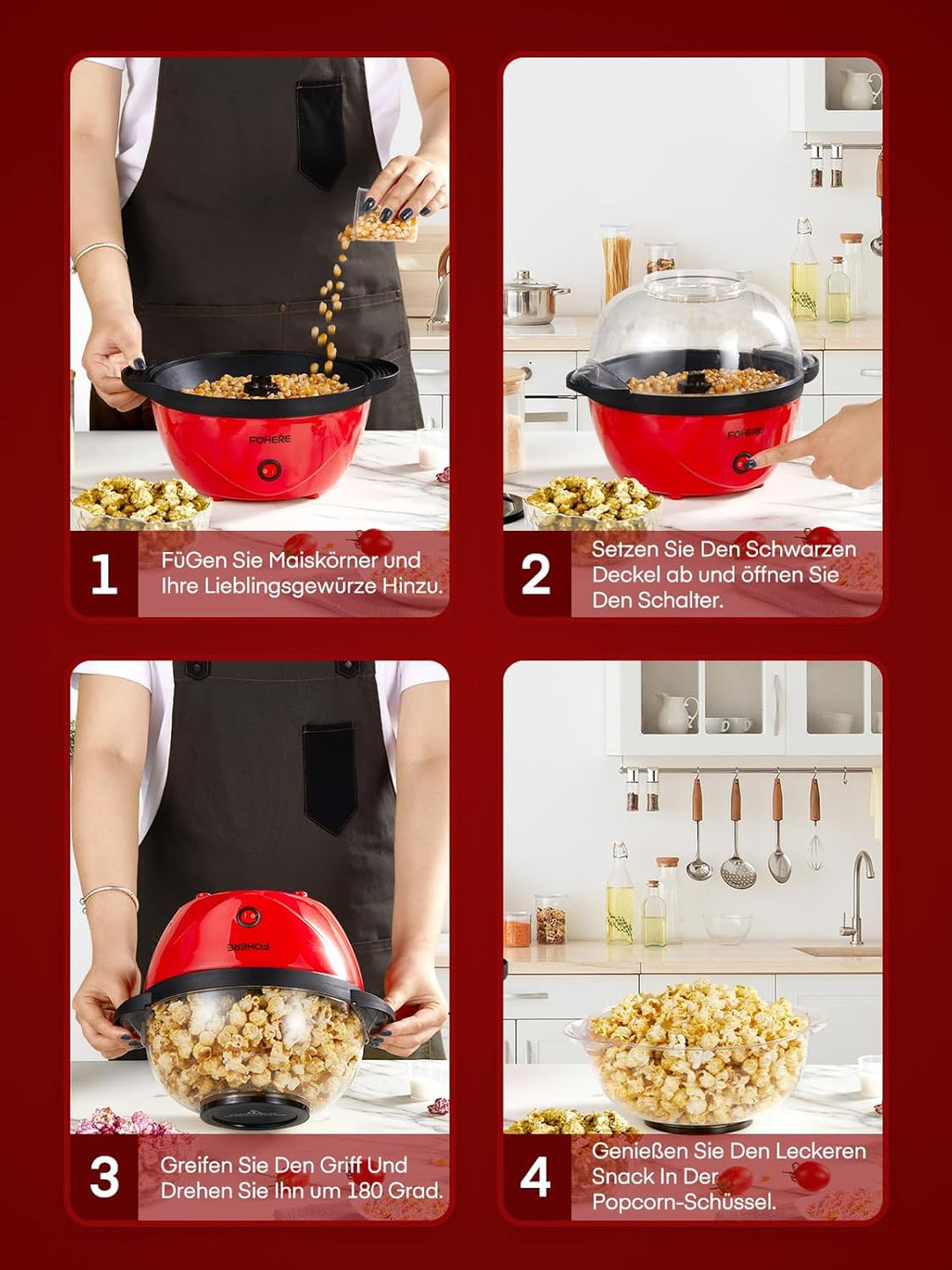 FOHERE

1

FüGen Sie Maiskörner und Ihre Lieblingsgewürze Hinzu.

FOHERE

2

Setzen Sie Den Schwarzen Deckel ab und öffnen Sie Den Schalter.

FOHERE

3

Greifen Sie Den Griff Und Drehen Sie Ihn um 180 Grad.

4

Genießen Sie Den Leckeren Snack In Der Popcorn-Schüssel.