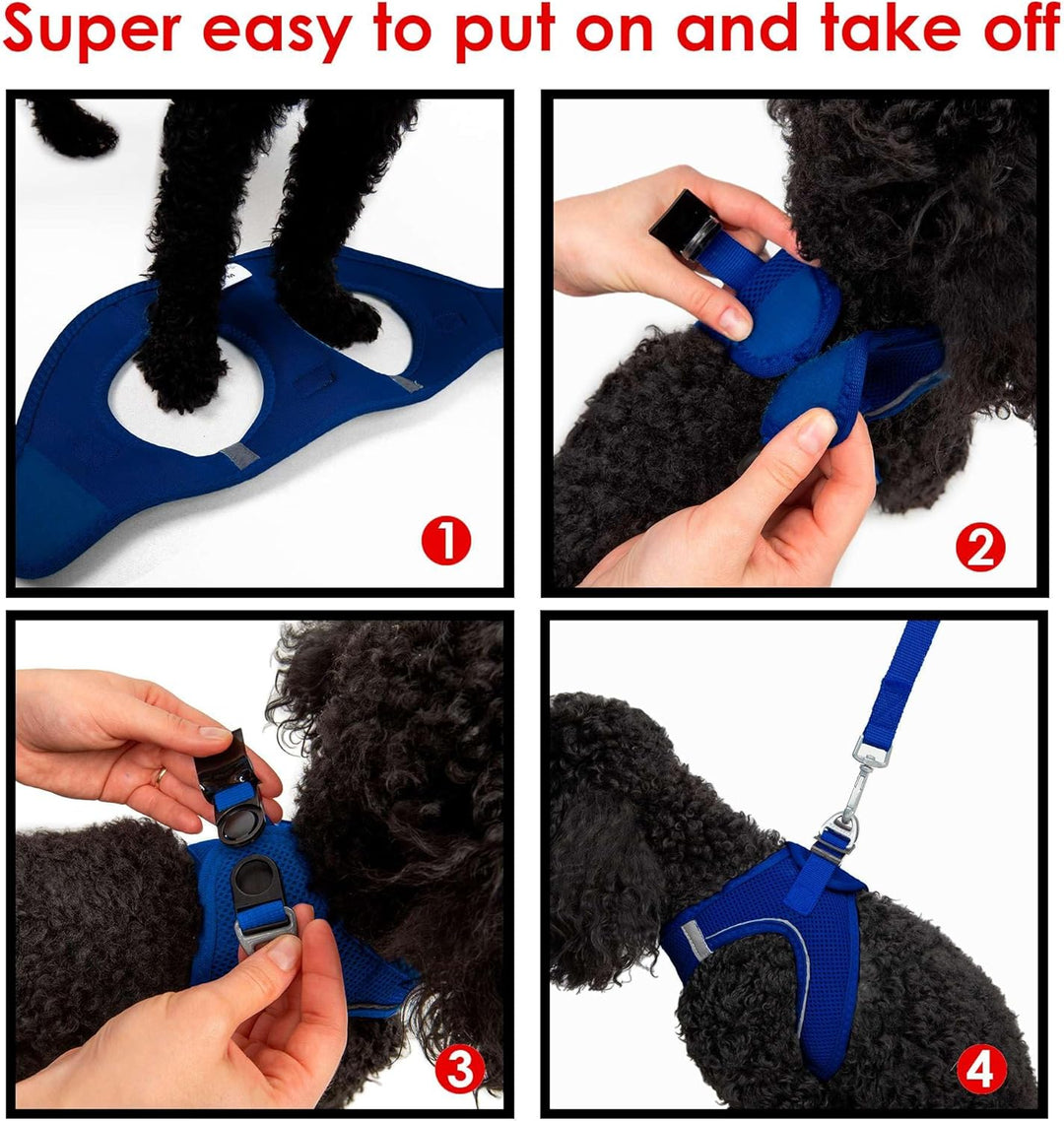 Super easy to put on and take off

1

2

3

4