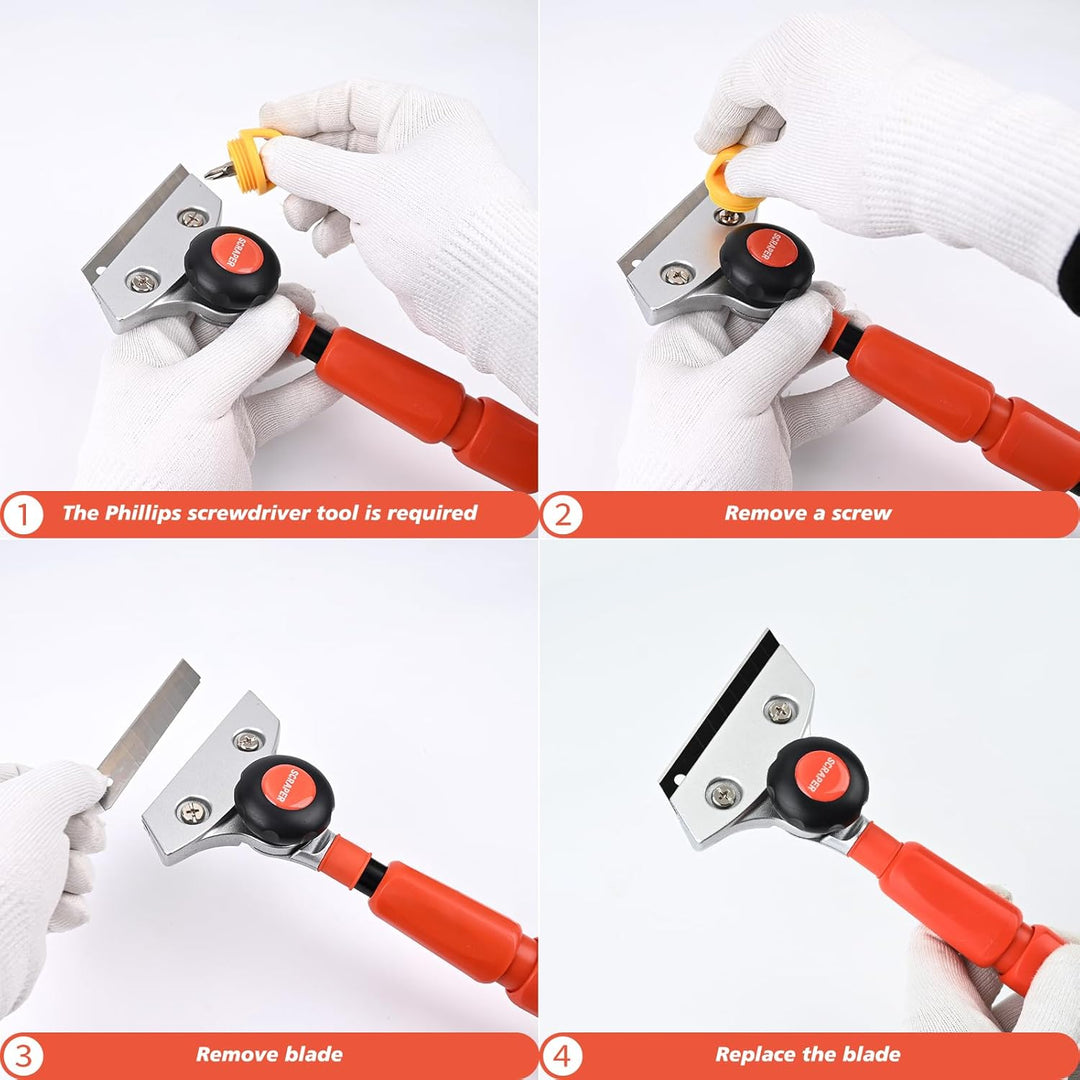 SCRAPER

1 The Phillips screwdriver tool is required

SCRAPER

2 Remove a screw

SCRAPER

3 Remove blade

SCRAPER

4 Replace the blade