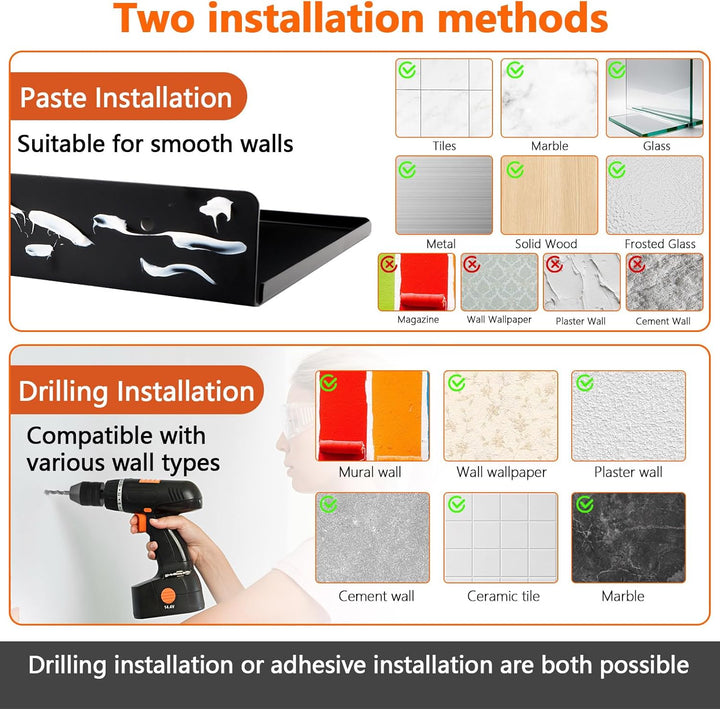 Two installation methods

Paste Installation

Suitable for smooth walls

Tiles
Marble
Glass
Metal
Solid Wood
Frosted Glass
Magazine
Wall Wallpaper
Plaster Wall
Cement Wall

Drilling Installation

Compatible with various wall types

14.4V

Mural wall
Wall wallpaper
Plaster wall
Cement wall
Ceramic tile
Marble

Drilling installation or adhesive installation are both possible