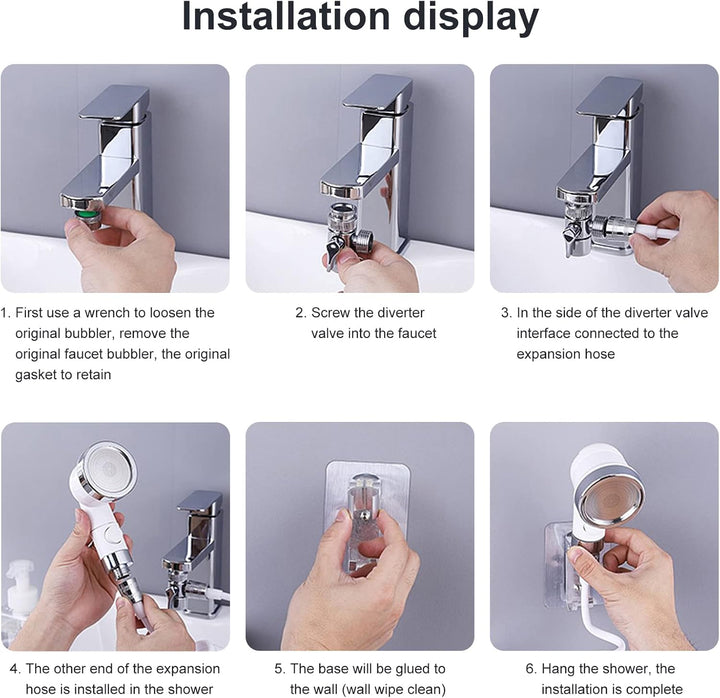 Installation display

1. First use a wrench to loosen the original bubbler, remove the original faucet bubbler, the original gasket to retain

2. Screw the diverter valve into the faucet

3. In the side of the diverter valve interface connected to the expansion hose

4. The other end of the expansion hose is installed in the shower

5. The base will be glued to the wall (wall wipe clean)

6. Hang the shower, the installation is complete