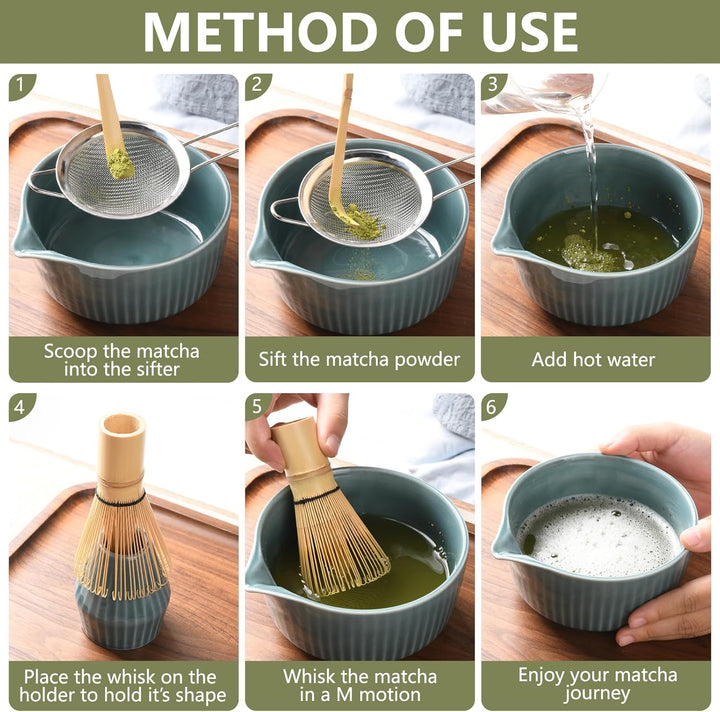 METHOD OF USE

1

Scoop the matcha into the sifter

2

Sift the matcha powder

3

Add hot water

4

Place the whisk on the holder to hold it's shape

5

Whisk the matcha in a M motion

6

Enjoy your matcha journey