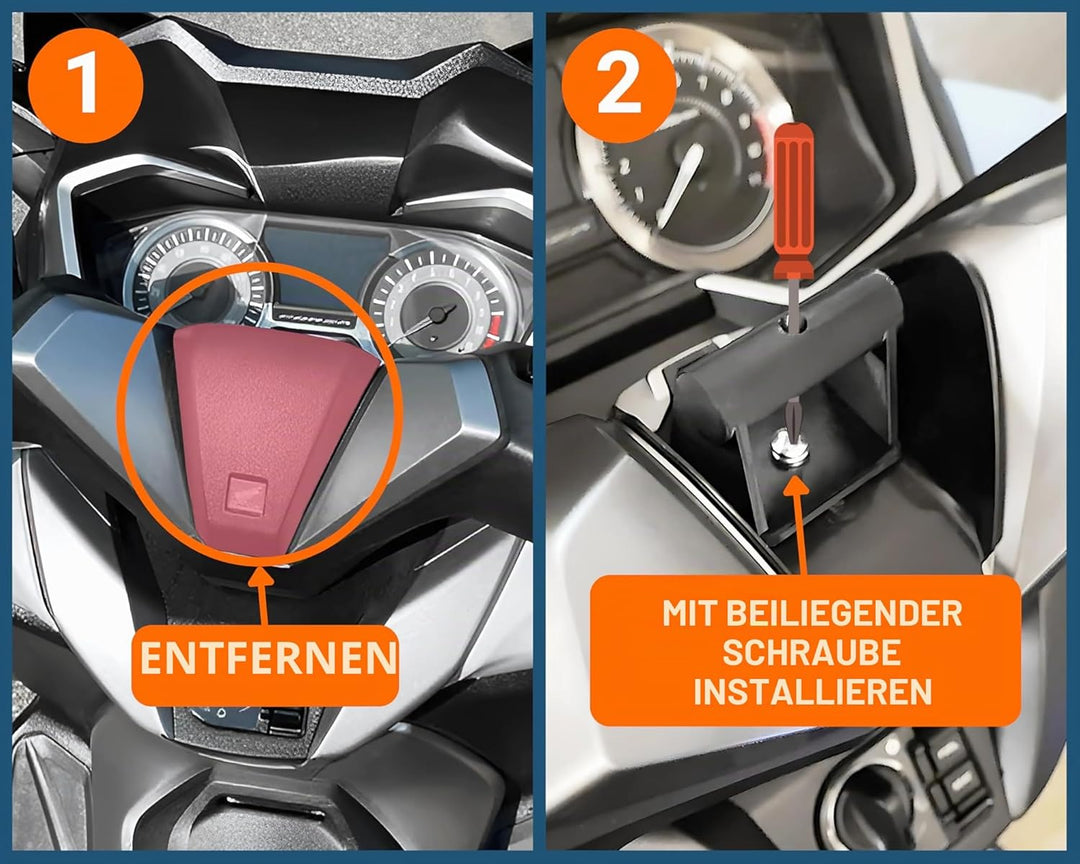 1

ENTFERNEN

2

MIT BEILIEGENDER SCHRAUBE INSTALLIEREN