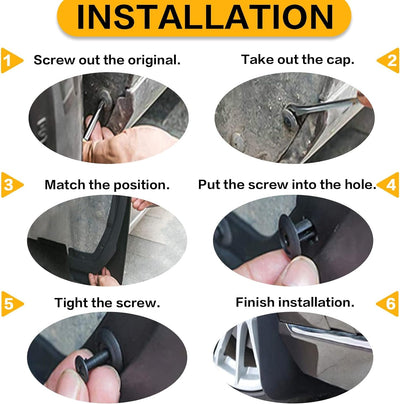 INSTALLATION

1 Screw out the original.

Take out the cap. 2

3 Match the position.

Put the screw into the hole. 4

5 Tight the screw.

Finish installation. 6