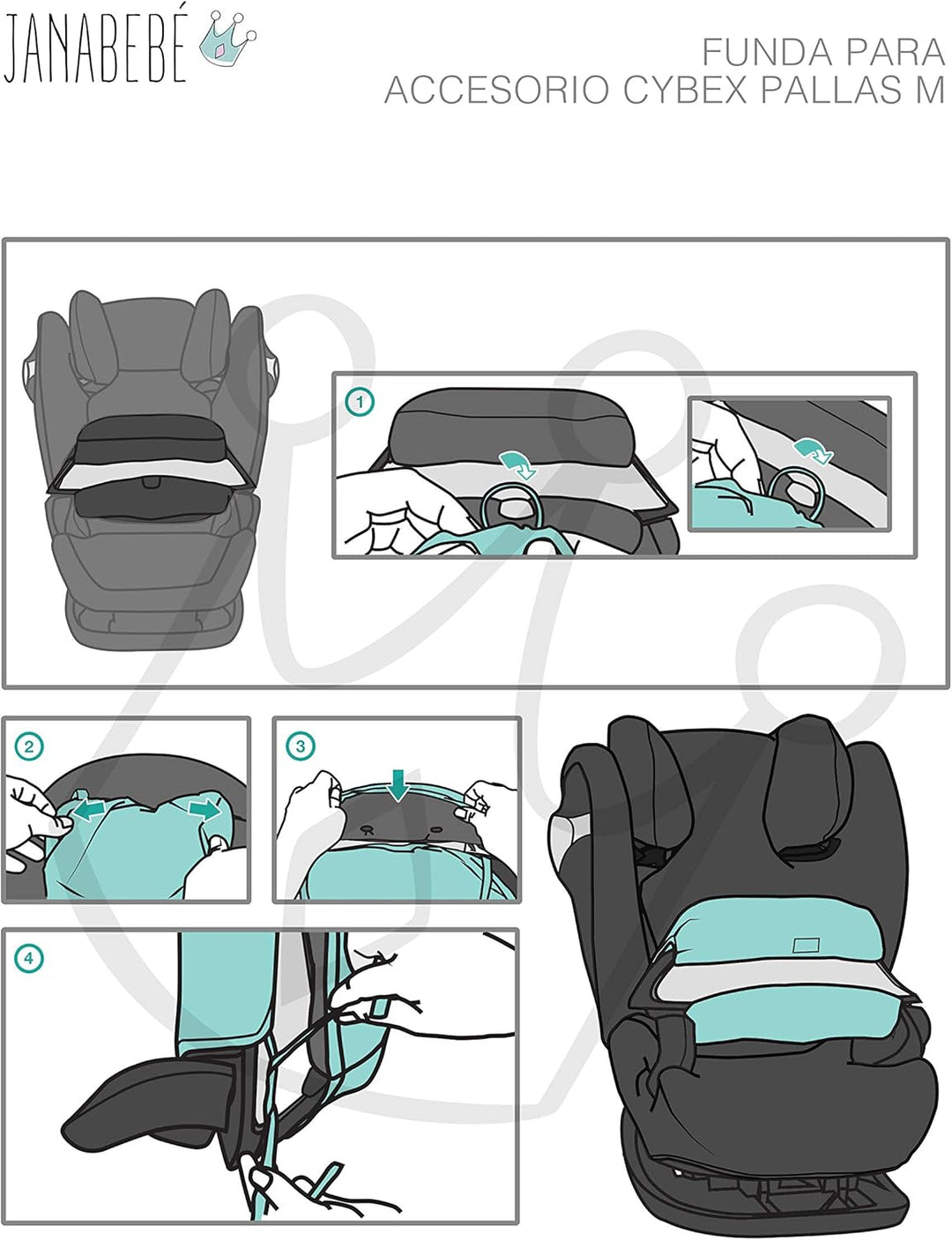 JANABEBÉ

FUNDA PARA
ACCESORIO CYBEX PALLAS M

1

2

3

4