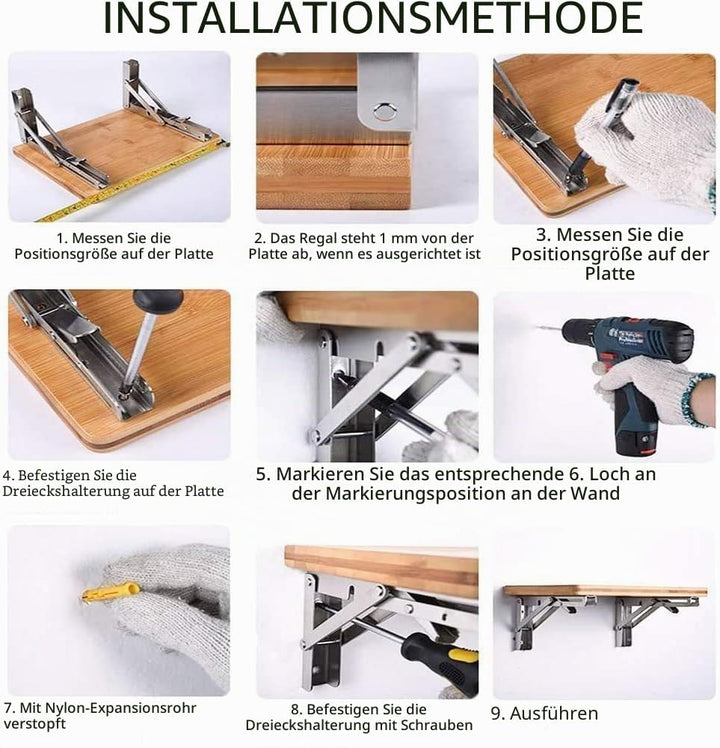 INSTALLATIONSMETHODE

1. Messen Sie die Positionsgröße auf der Platte

2. Das Regal steht 1 mm von der Platte ab, wenn es ausgerichtet ist

3. Messen Sie die Positionsgröße auf der Platte

4. Befestigen Sie die Dreieckshalterung auf der Platte

5. Markieren Sie das entsprechende 6. Loch an der Markierungsposition an der Wand

7. Mit Nylon-Expansionsrohr verstopft

8. Befestigen Sie die Dreieckshalterung mit Schrauben

9. Ausführen