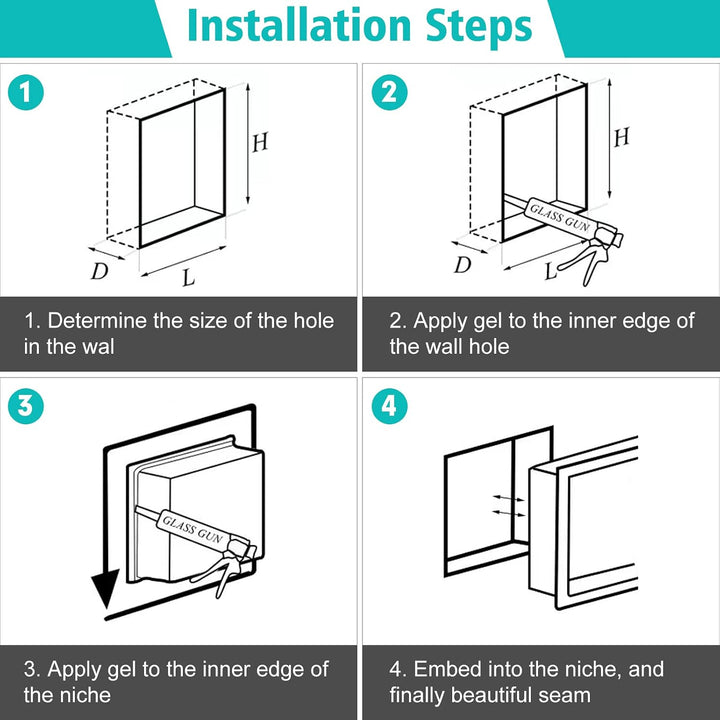 Installation Steps

1

H

D

L

1. Determine the size of the hole in the wal

2

H

GLASS GUN

D

L

2. Apply gel to the inner edge of the wall hole

3

GLASS GUN

3. Apply gel to the inner edge of the niche

4

4. Embed into the niche, and finally beautiful seam