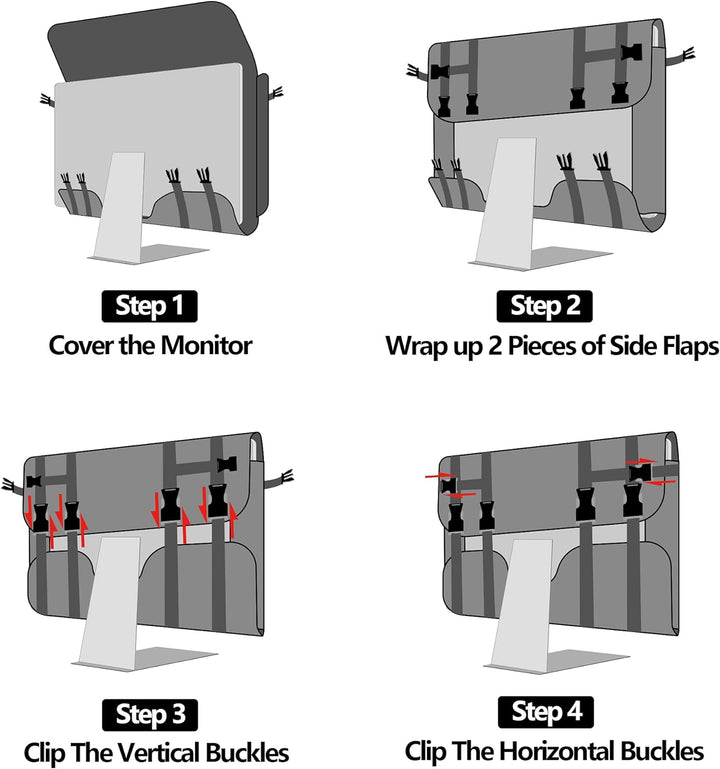 Step 1
Cover the Monitor

Step 2
Wrap up 2 Pieces of Side Flaps

Step 3
Clip The Vertical Buckles

Step 4
Clip The Horizontal Buckles