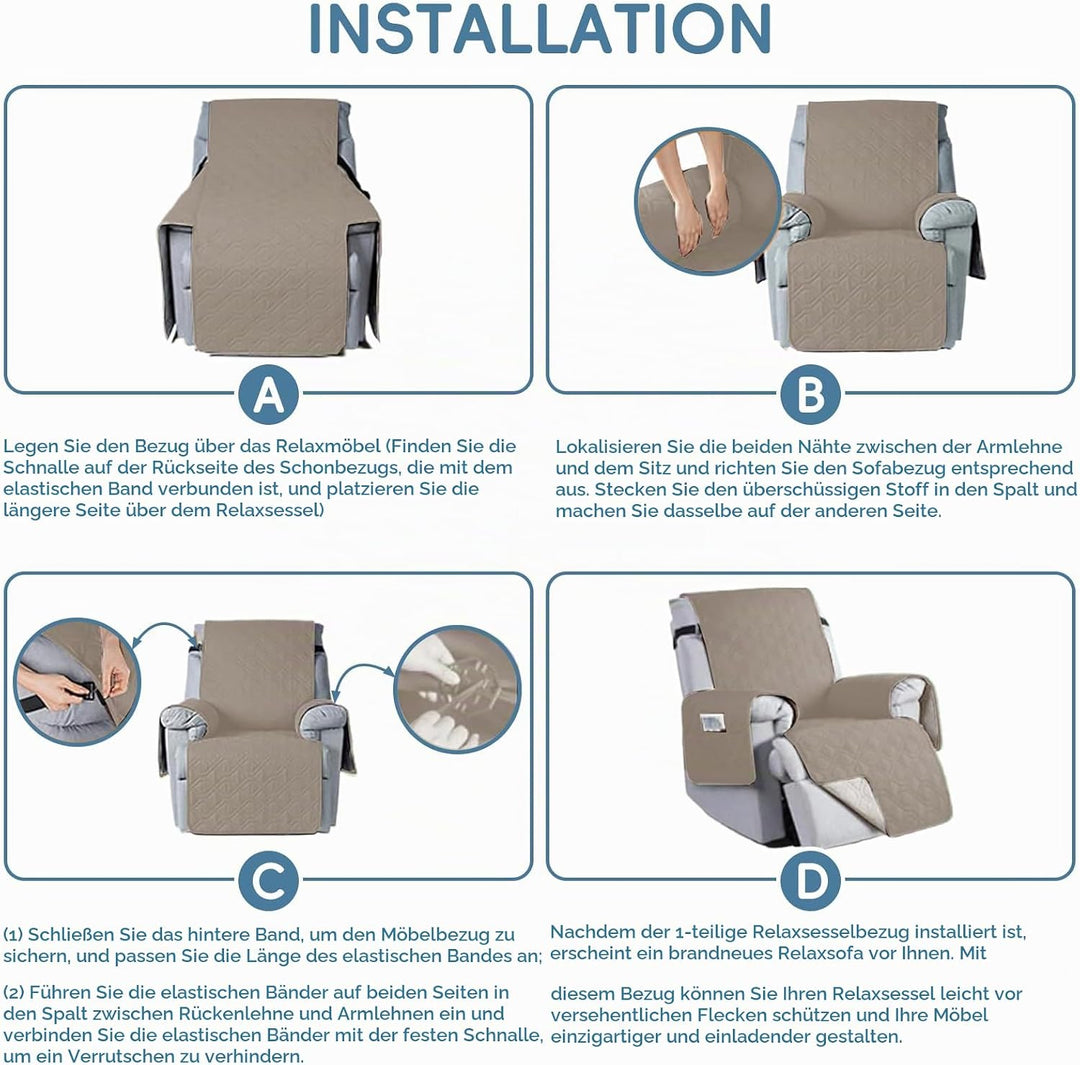 INSTALLATION

A

Legen Sie den Bezug über das Relaxmöbel (Finden Sie die Schnalle auf der Rückseite des Schonbezugs, die mit dem elastischen Band verbunden ist, und platzieren Sie die längere Seite über dem Relaxsessel)

B

Lokalisieren Sie die beiden Nähte zwischen der Armlehne und dem Sitz und richten Sie den Sofabezug entsprechend aus. Stecken Sie den überschüssigen Stoff in den Spalt und machen Sie dasselbe auf der anderen Seite.

C

(1) Schließen Sie das hintere Band, um den Möbelbezug zu sichern, und passen Sie die Länge des elastischen Bandes an;

(2) Führen Sie die elastischen Bänder auf beiden Seiten in den Spalt zwischen Rückenlehne und Armlehnen ein und verbinden Sie die elastischen Bänder mit der festen Schnalle, um ein Verrutschen zu verhindern.

D

Nachdem der 1-teilige Relaxsesselbezug installiert ist, erscheint ein brandneues Relaxsofa vor Ihnen. Mit

diesem Bezug können Sie Ihren Relaxsessel leicht vor versehentlichen Flecken schützen und Ihre Möbel einzigartiger und einladender gestalten.