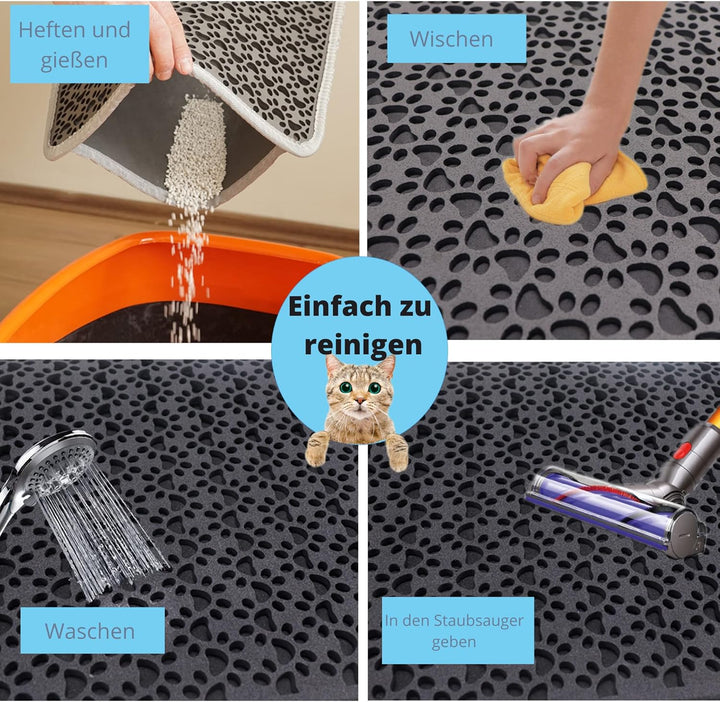 Heften und gießen

Wischen

Einfach zu reinigen

Waschen

In den Staubsauger geben