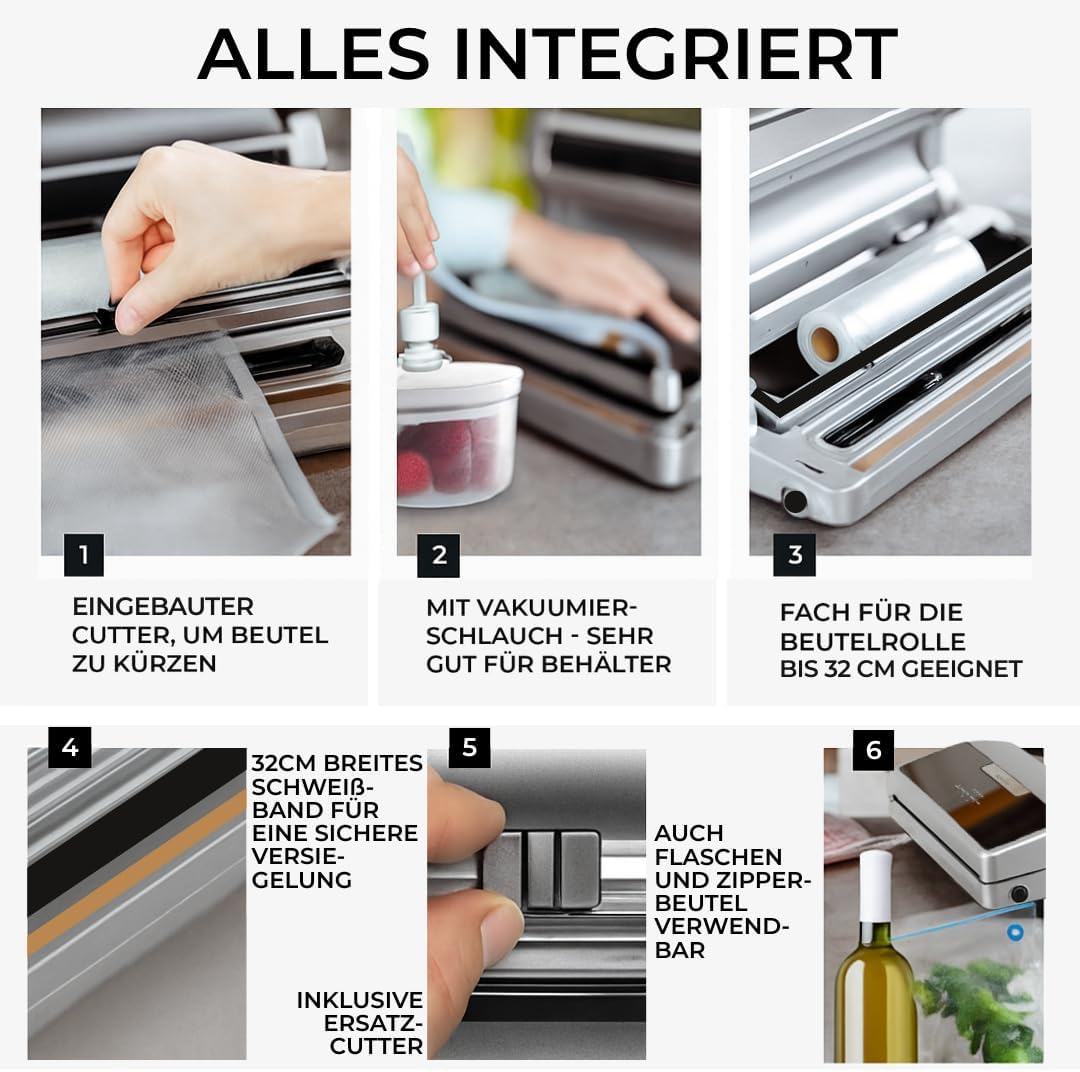 ALLES INTEGRIERT

1

EINGEBAUTER CUTTER, UM BEUTEL ZU KÜRZEN

2

MIT VAKUUMIER-SCHLAUCH - SEHR GUT FÜR BEHÄLTER

3

FACH FÜR DIE BEUTELROLLE BIS 32 CM GEEIGNET

4

32CM BREITES SCHWEIß-BAND FÜR EINE SICHERE VERSIE-GELUNG

5

INKLUSIVE ERSATZ-CUTTER

AUCH FLASCHEN UND ZIPPER-BEUTEL VERWEND-BAR

6