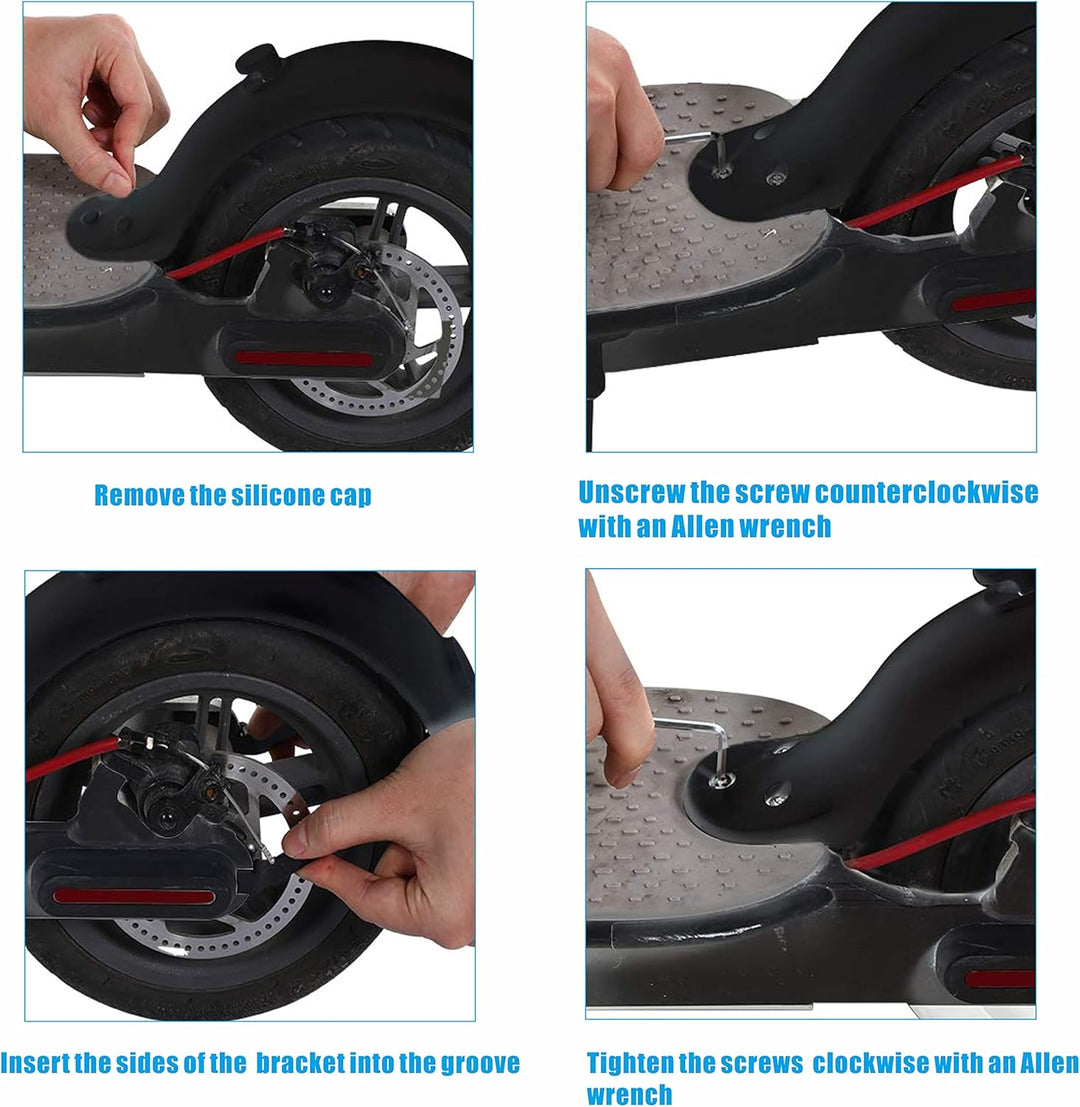 Remove the silicone cap

Unscrew the screw counterclockwise with an Allen wrench

Insert the sides of the  bracket into the groove

Tighten the screws  clockwise with an Allen wrench