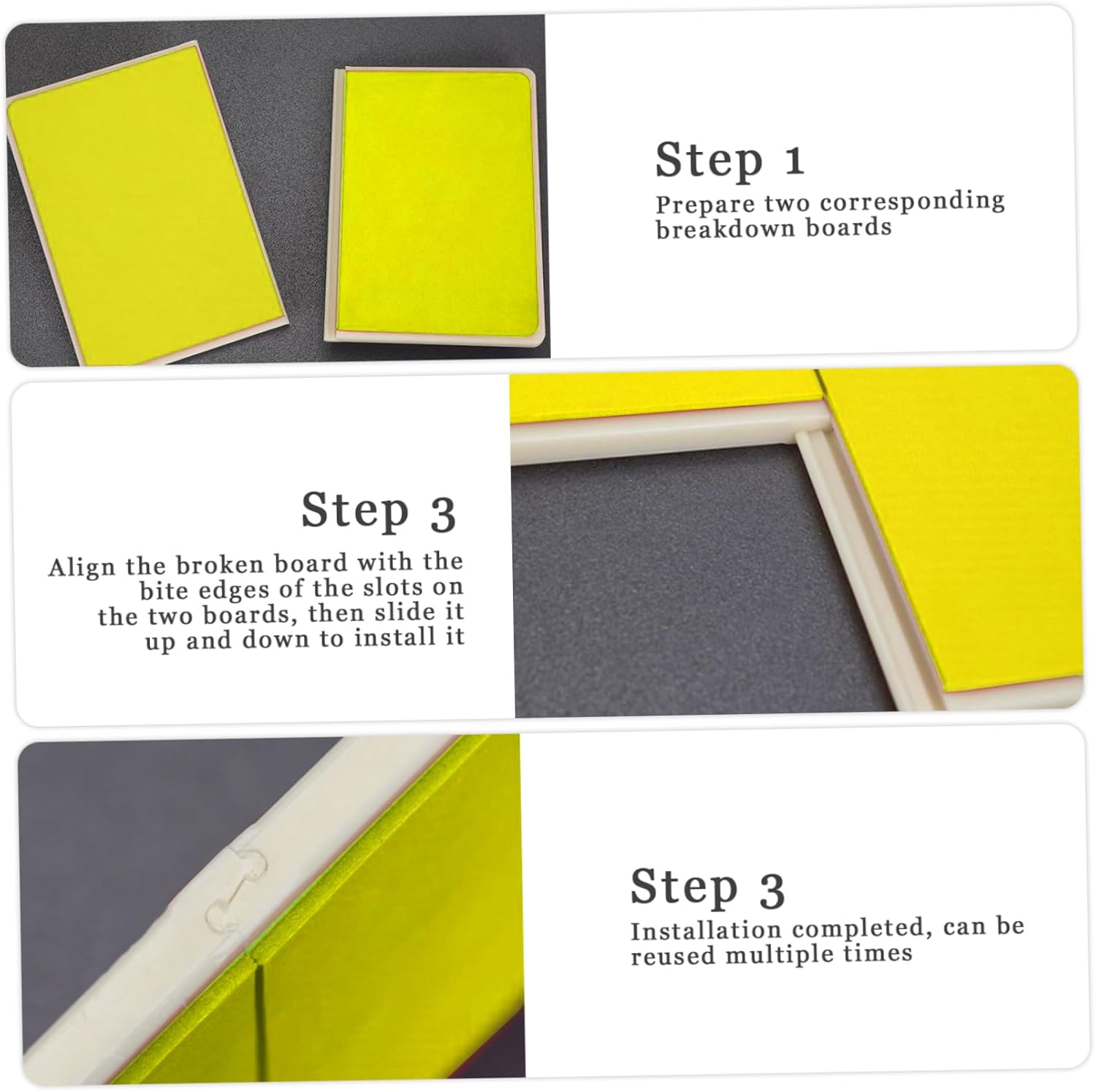 Step 1
Prepare two corresponding breakdown boards

Step 3
Align the broken board with the bite edges of the slots on the two boards, then slide it up and down to install it

Step 3
Installation completed, can be reused multiple times