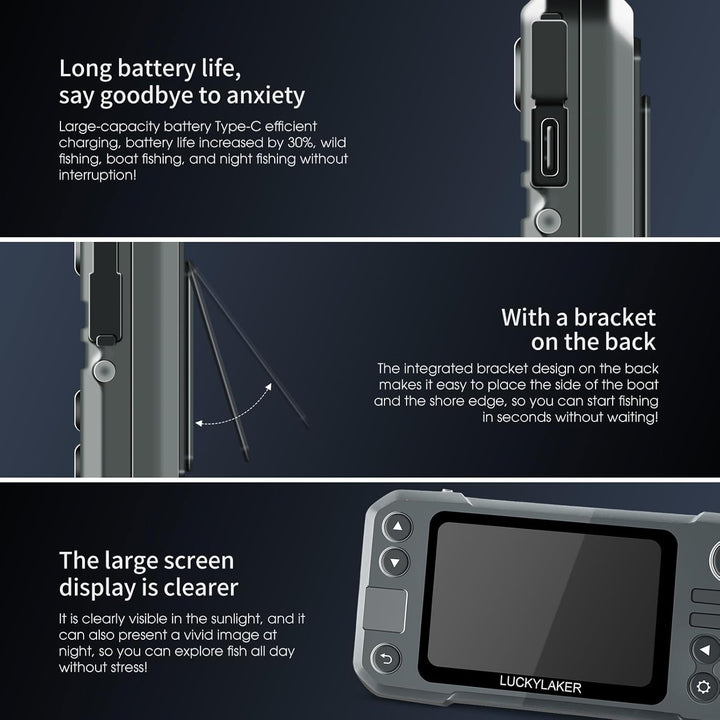 Long battery life, say goodbye to anxiety

Large-capacity battery Type-C efficient charging, battery life increased by 30%, wild fishing, boat fishing, and night fishing without interruption!

With a bracket on the back

The integrated bracket design on the back makes it easy to place the side of the boat and the shore edge, so you can start fishing in seconds without waiting!

The large screen display is clearer

It is clearly visible in the sunlight, and it can also present a vivid image at night, so you can explore fish all day without stress!

LUCKYLAKER