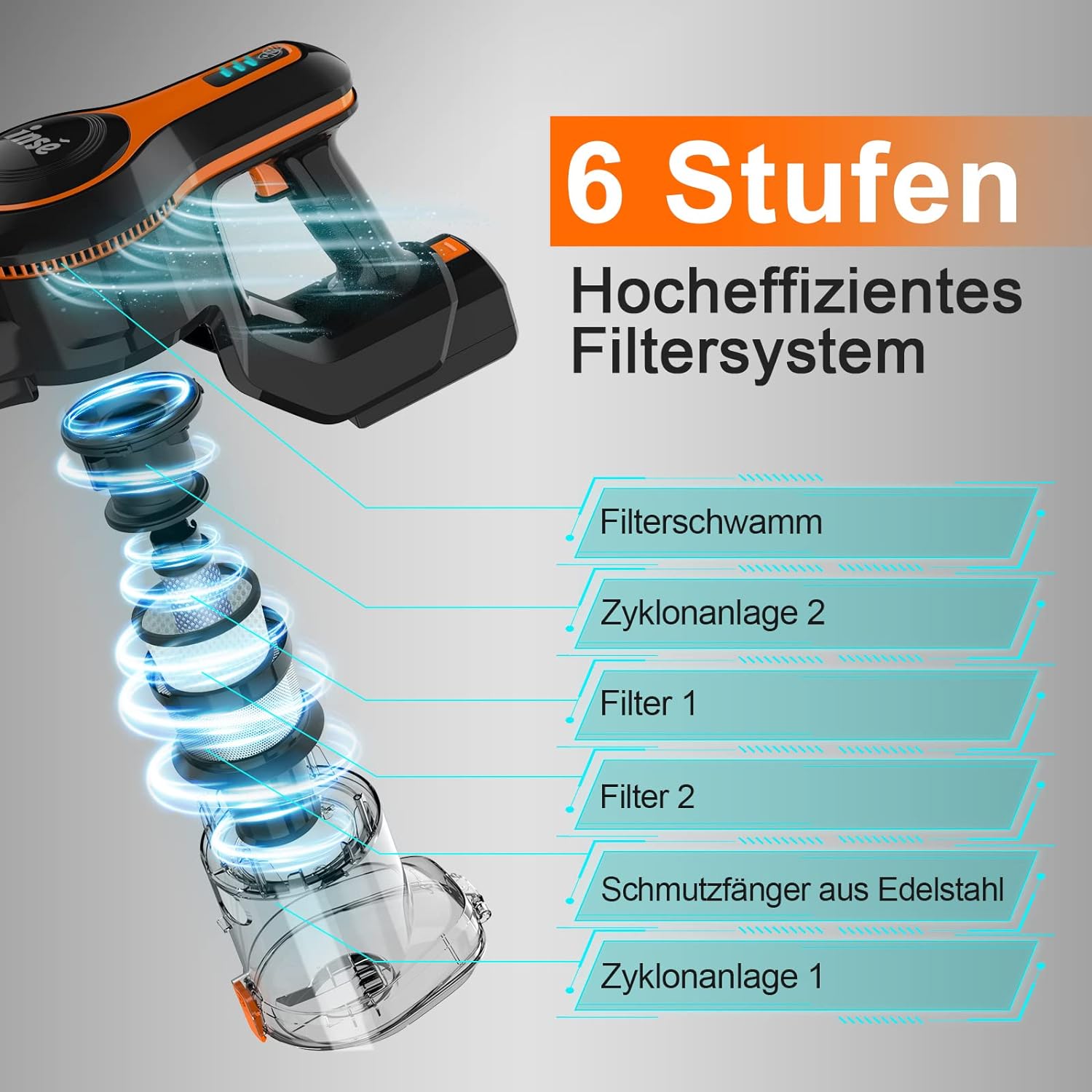 inse

6 Stufen

Hocheffizientes Filtersystem

Filterschwamm

Zyklonanlage 2

Filter 1

Filter 2

Schmutzfänger aus Edelstahl

Zyklonanlage 1