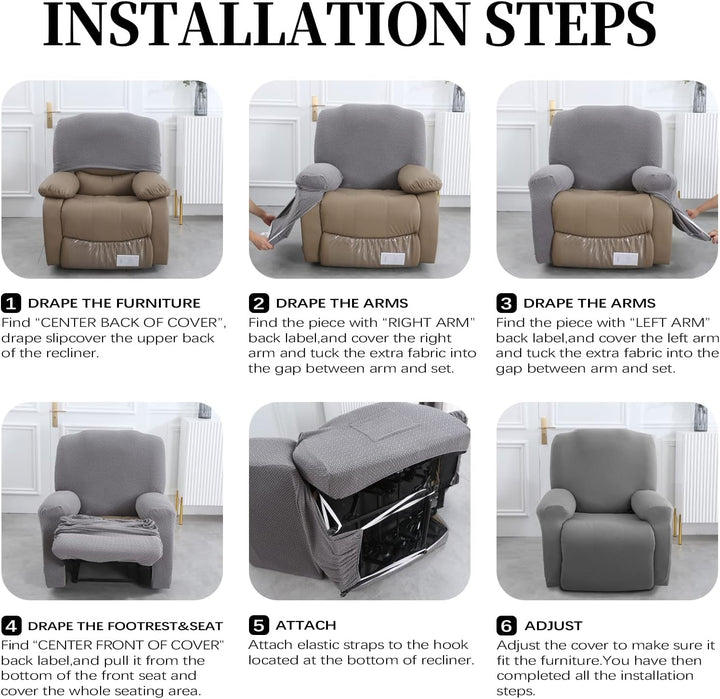 INSTALLATION STEPS

1 DRAPE THE FURNITURE
Find "CENTER BACK OF COVER", drape slipcover the upper back of the recliner.

2 DRAPE THE ARMS
Find the piece with "RIGHT ARM" back label,and cover the right arm and tuck the extra fabric into the gap between arm and set.

3 DRAPE THE ARMS
Find the piece with "LEFT ARM" back label,and cover the left arm and tuck the extra fabric into the gap between arm and set.

4 DRAPE THE FOOTREST&SEAT
Find "CENTER FRONT OF COVER" back label,and pull it from the bottom of the front seat and cover the whole seating area.

5 ATTACH
Attach elastic straps to the hook located at the bottom of recliner.

6 ADJUST
Adjust the cover to make sure it fit the furniture.You have then completed all the installation steps.