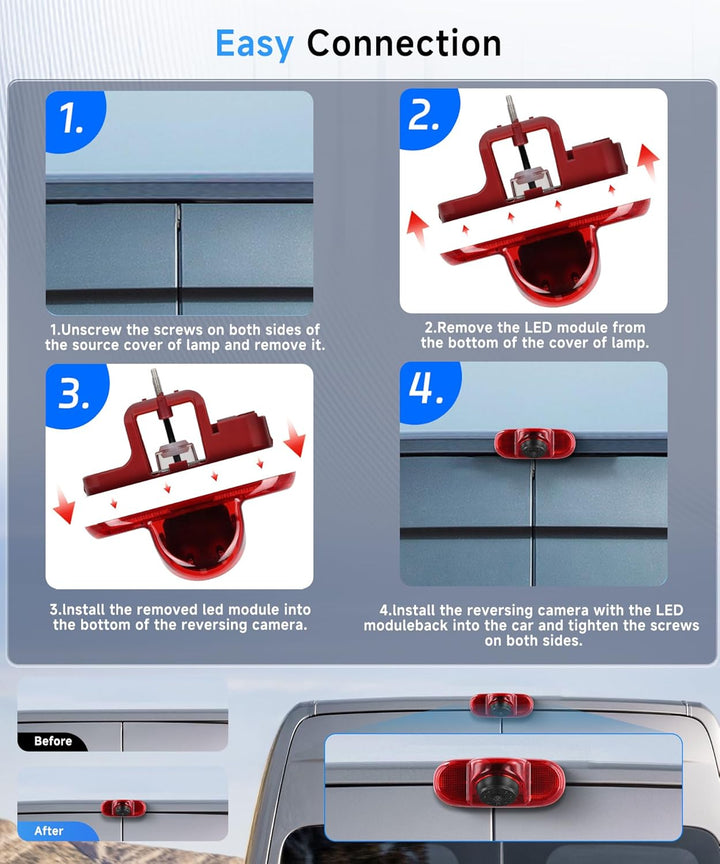 Easy Connection

1.

1.Unscrew the screws on both sides of the source cover of lamp and remove it.

2.

2.Remove the LED module from the bottom of the cover of lamp.

3.

3.Install the removed led module into the bottom of the reversing camera.

4.

4.Install the reversing camera with the LED moduleback into the car and tighten the screws on both sides.

Before

After