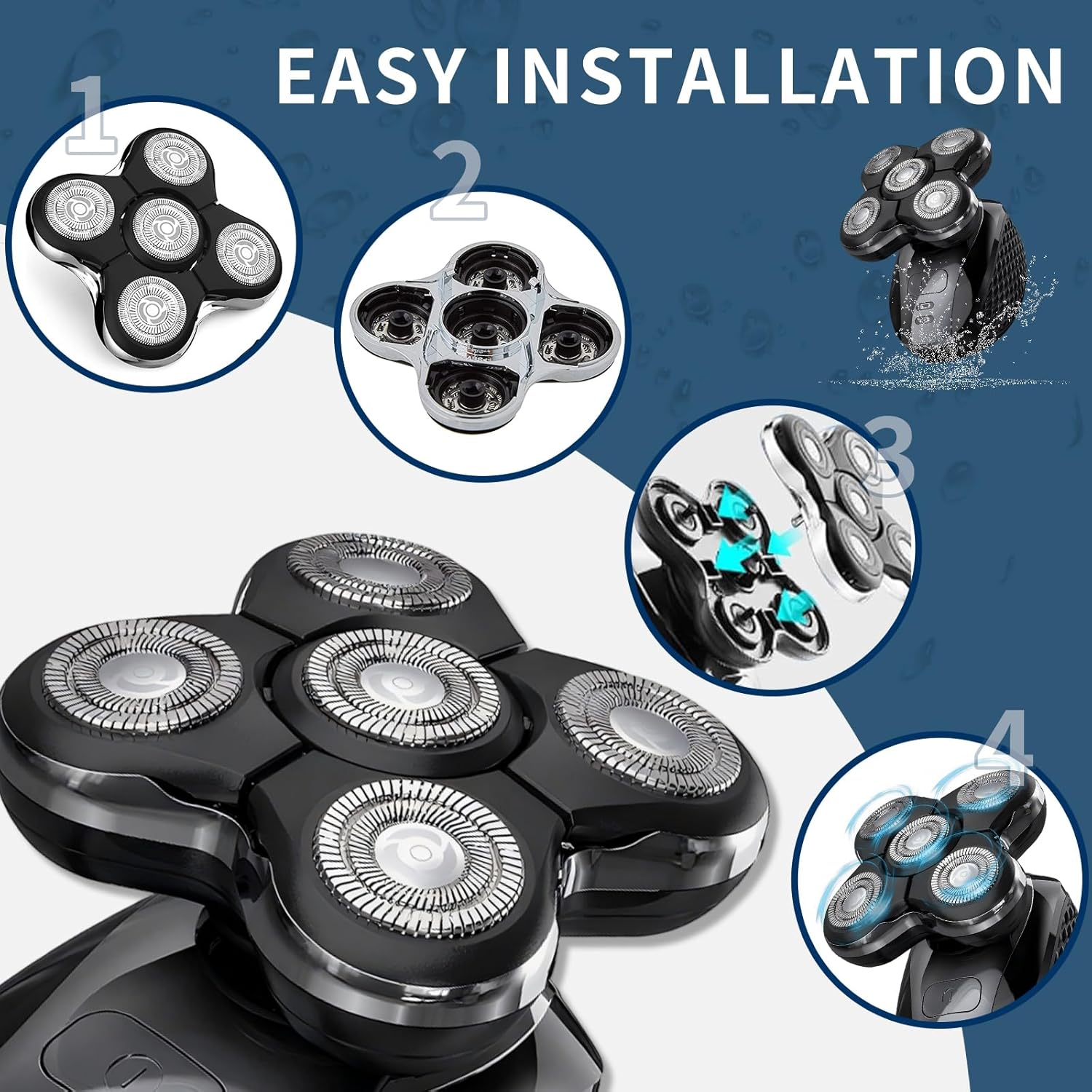 EASY INSTALLATION

1

2

3

4