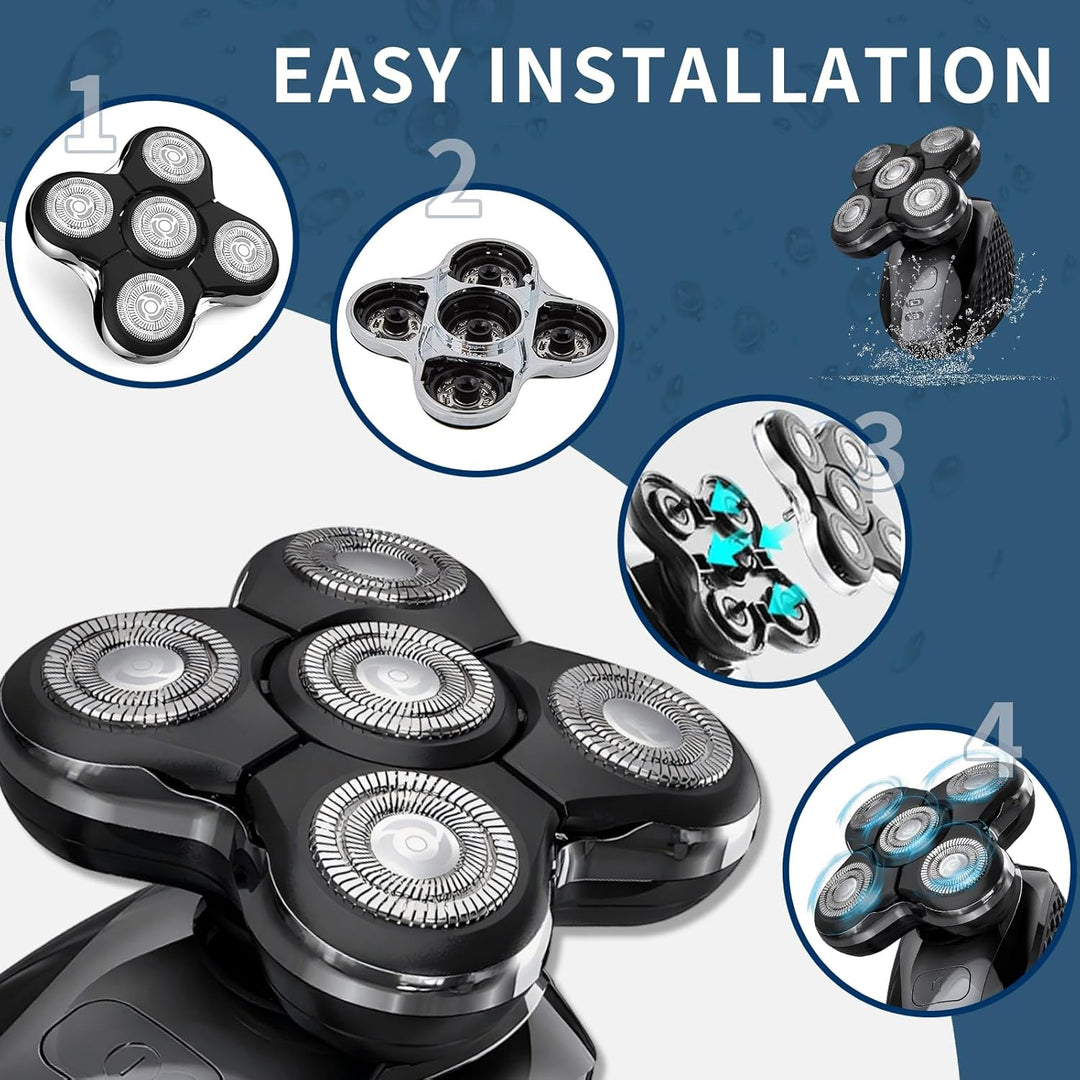 EASY INSTALLATION

1

2

3

4