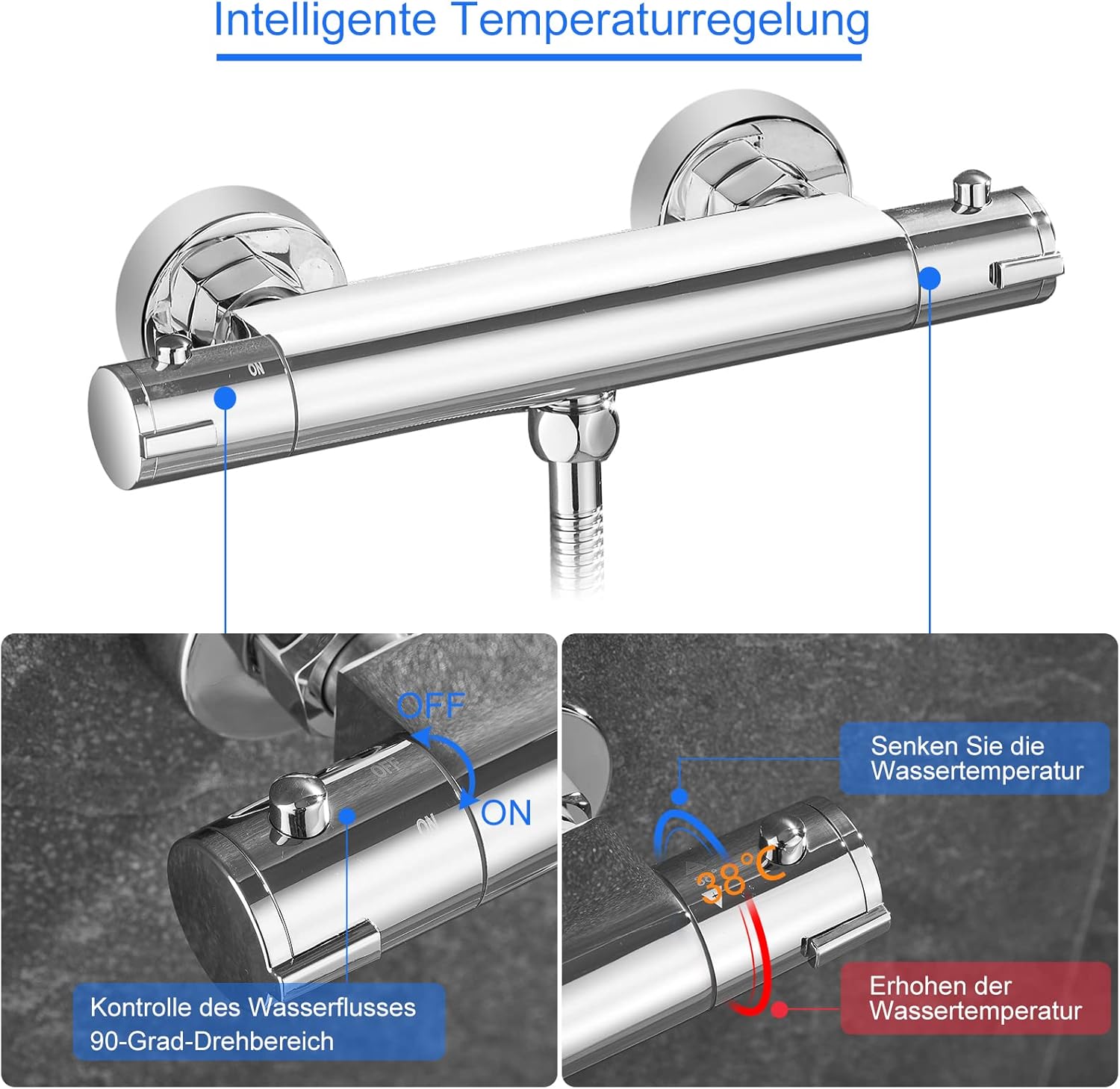 Intelligente Temperaturregelung

ON

OFF

OFF

ON

ON

Kontrolle des Wasserflusses
90-Grad-Drehbereich

Senken Sie die Wassertemperatur

38°C

Erhohen der Wassertemperatur