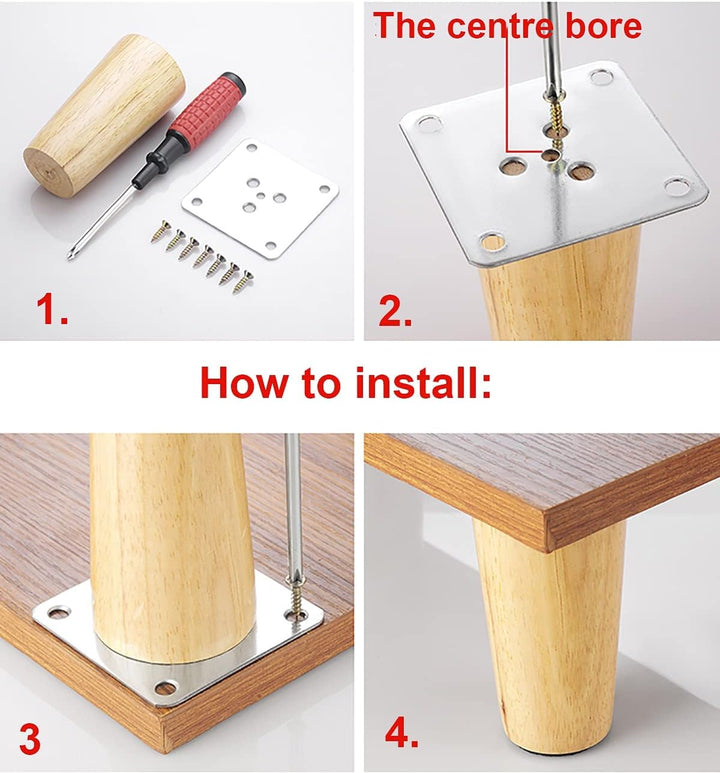 1.

The centre bore

2.

How to install:

3

4.