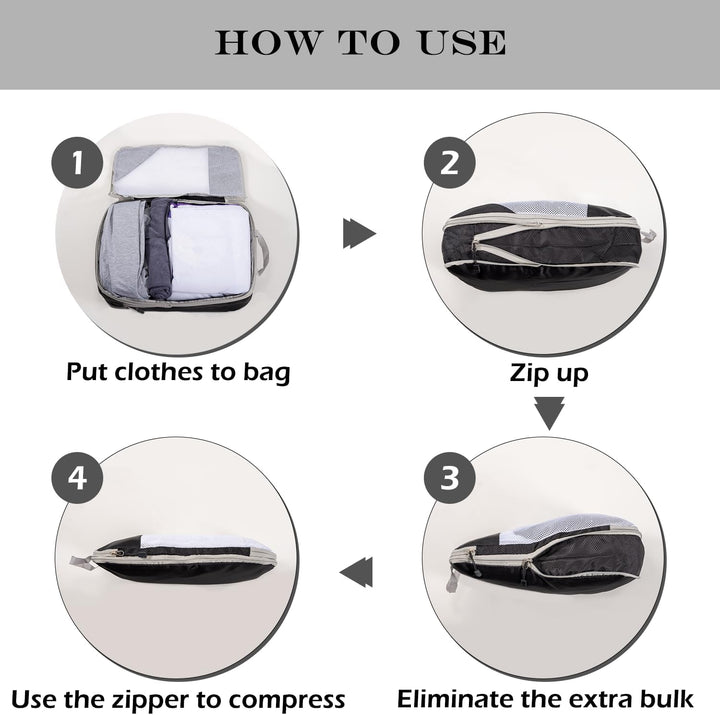 HOW TO USE

1

Put clothes to bag

2

Zip up

3

Eliminate the extra bulk

4

Use the zipper to compress