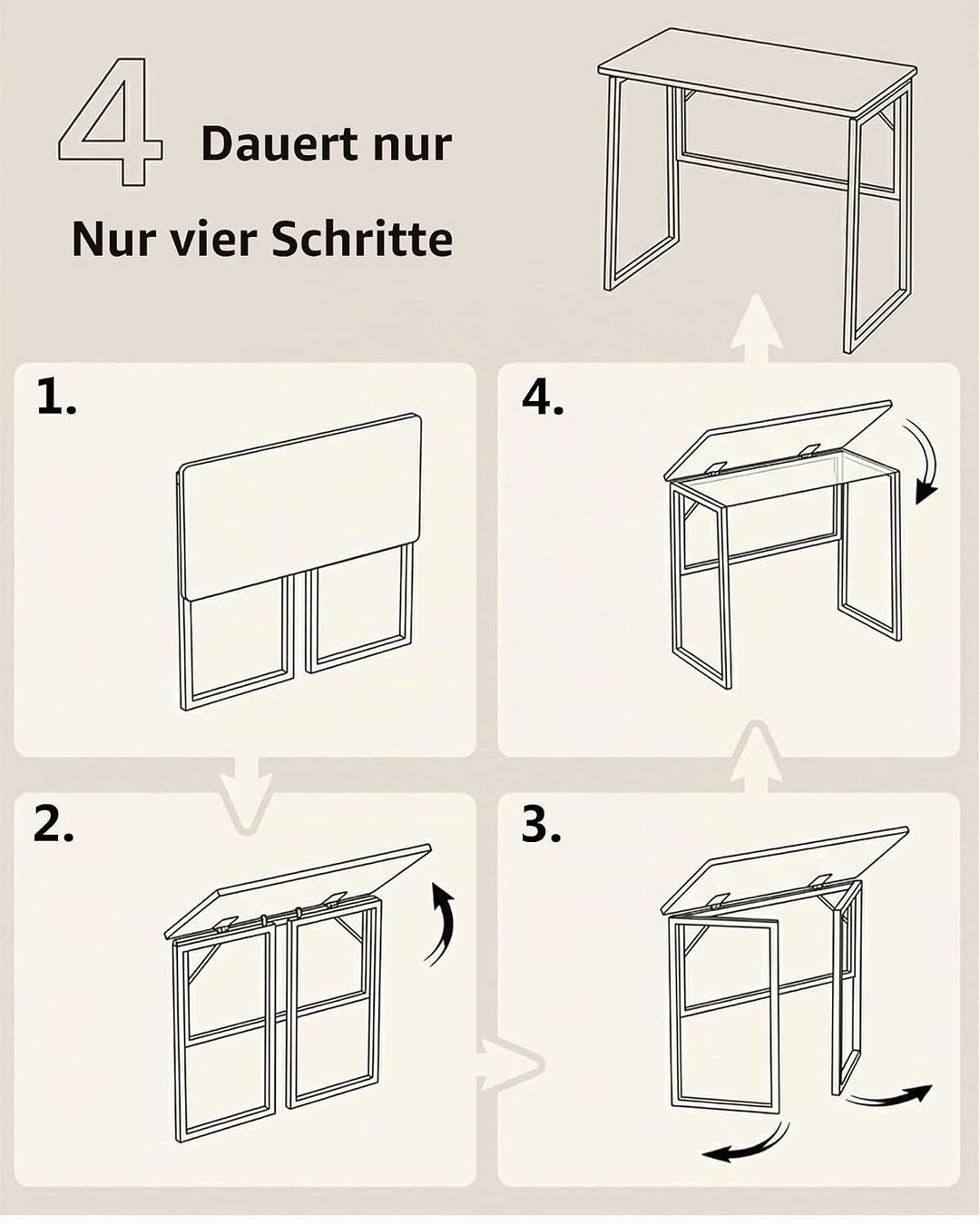 4 Dauert nur

Nur vier Schritte

1.

4.

2.

3.