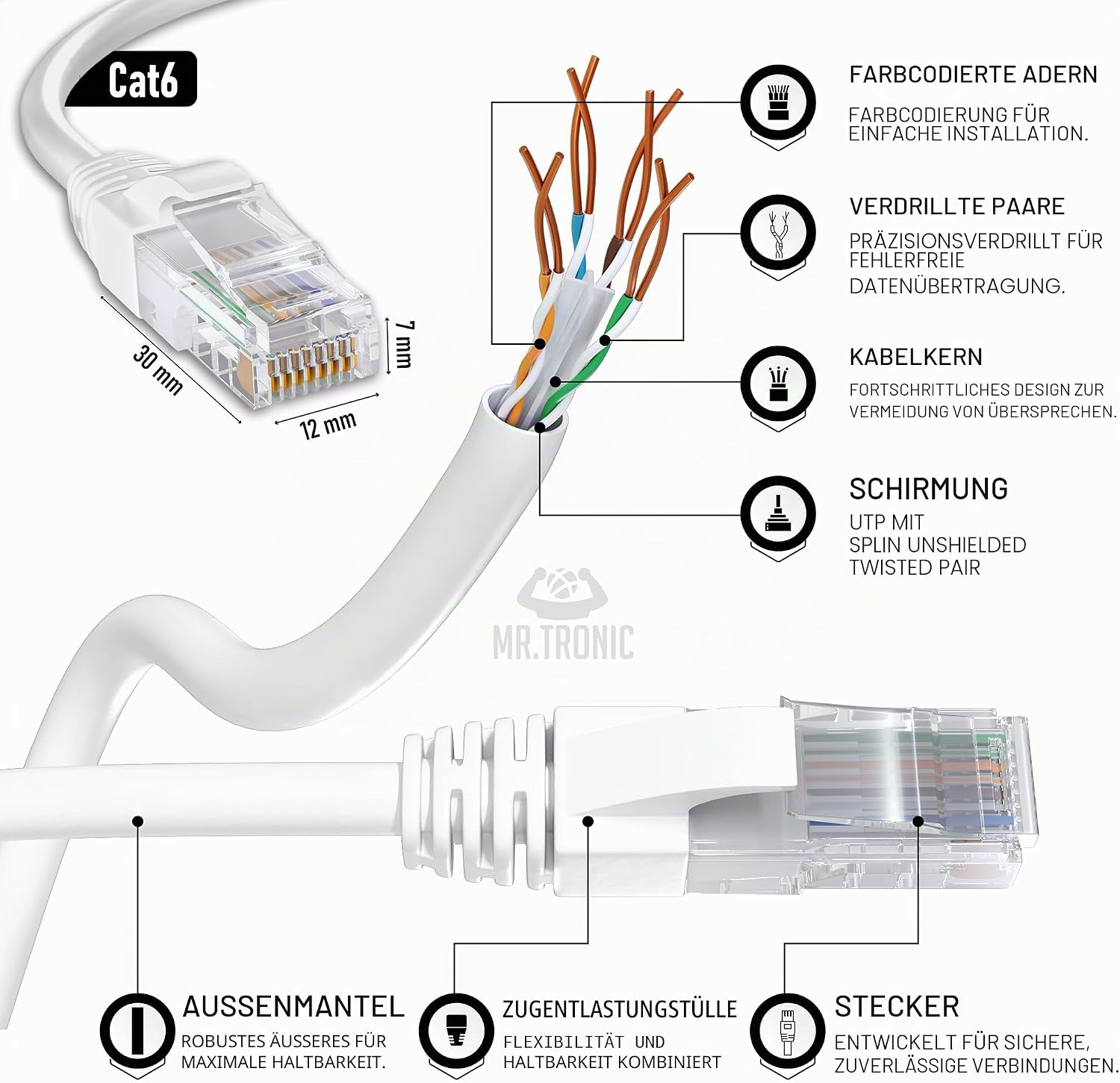 Cat6

30 mm

12 mm

7 mm

FARBCODIERTE ADERN

FARBCODIERUNG FÜR EINFACHE INSTALLATION.

VERDRILLTE PAARE

PRÄZISIONSVERDRILLT FÜR FEHLERFREIE DATENÜBERTRAGUNG.

KABELKERN

FORTSCHRITTLICHES DESIGN ZUR VERMEIDUNG VON ÜBERSPRECHEN.

SCHIRMUNG

UTP MIT SPLIN UNSHIELDED TWISTED PAIR

MR.TRONIC

AUSSENMANTEL

ROBUSTES ÄUSSERES FÜR MAXIMALE HALTBARKEIT.

ZUGENTLASTUNGSTÜLLE

FLEXIBILITÄT UND HALTBARKEIT KOMBINIERT

STECKER

ENTWICKELT FÜR SICHERE, ZUVERLÄSSIGE VERBINDUNGEN.