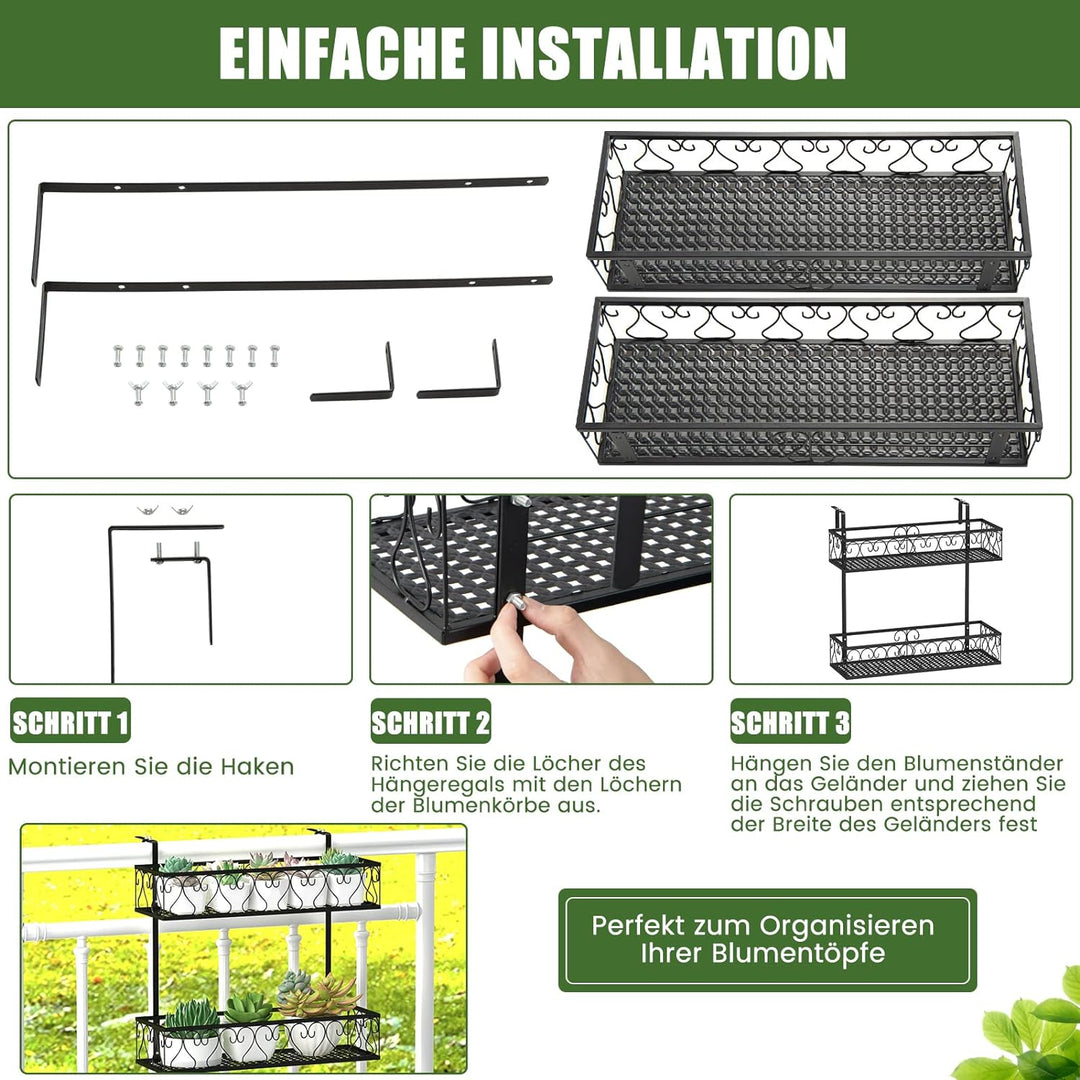 EINFACHE INSTALLATION

SCHRITT 1

Montieren Sie die Haken

SCHRITT 2

Richten Sie die Löcher des Hängeregals mit den Löchern der Blumenkörbe aus.

SCHRITT 3

Hängen Sie den Blumenständer an das Geländer und ziehen Sie die Schrauben entsprechend der Breite des Geländers fest

Perfekt zum Organisieren Ihrer Blumentöpfe