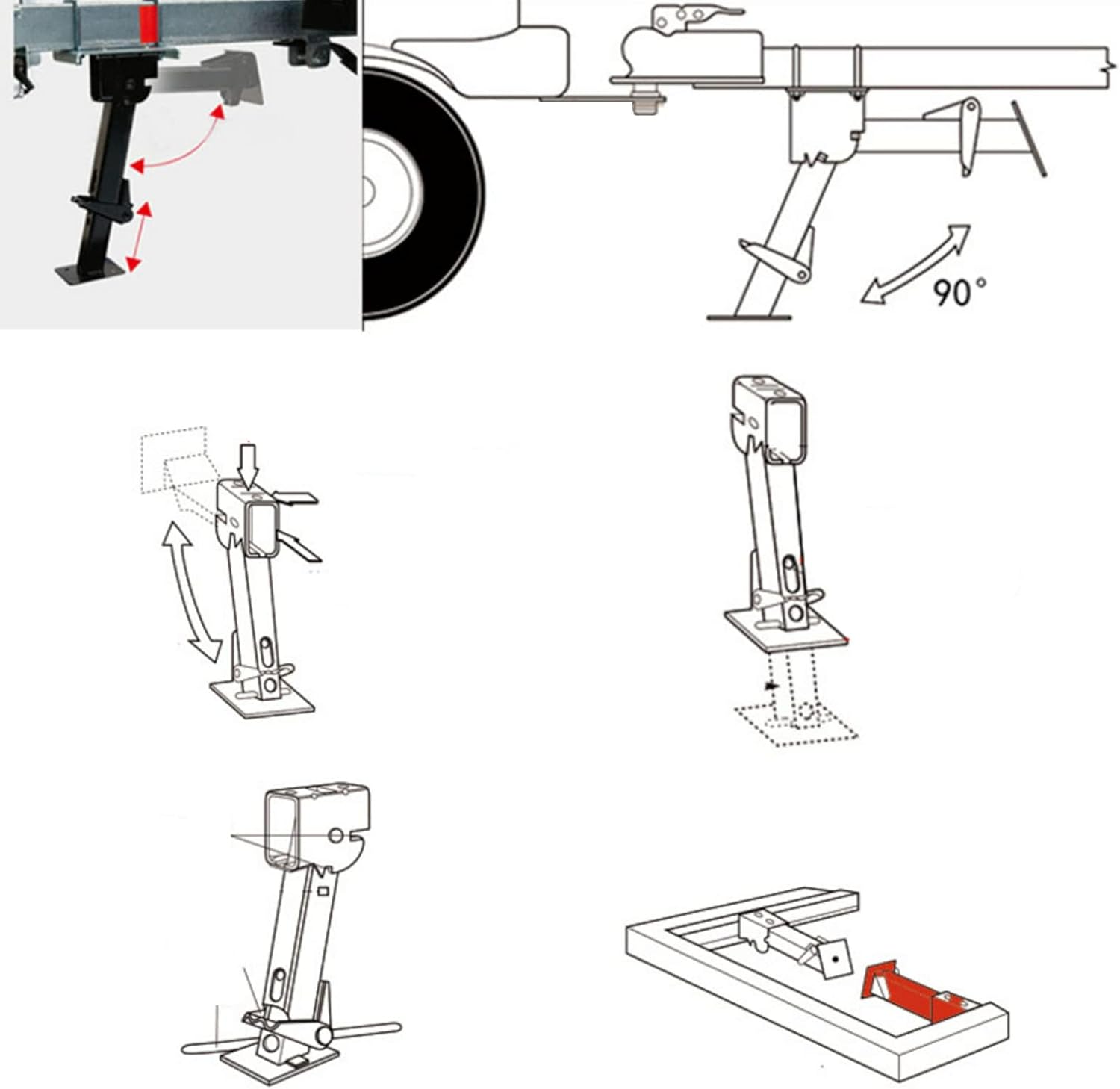 90°