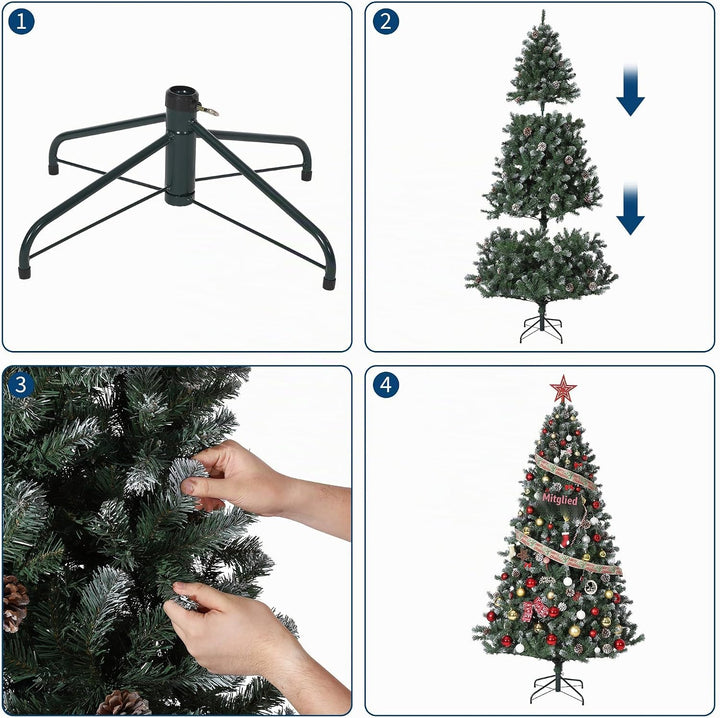 1

2

3

4

Mitglied