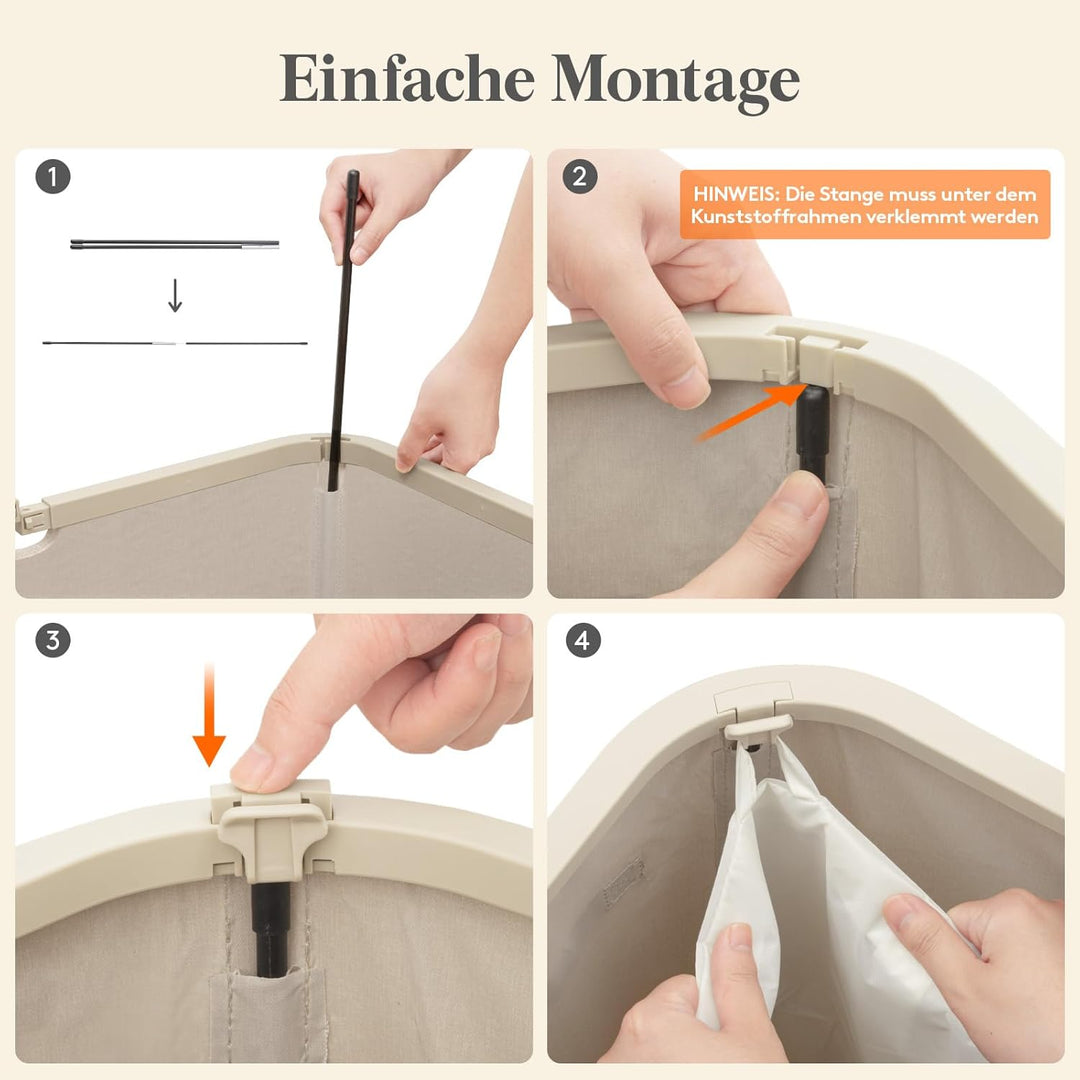 Einfache Montage

1

2

HINWEIS: Die Stange muss unter dem Kunststoffrahmen verklemmt werden

3

4