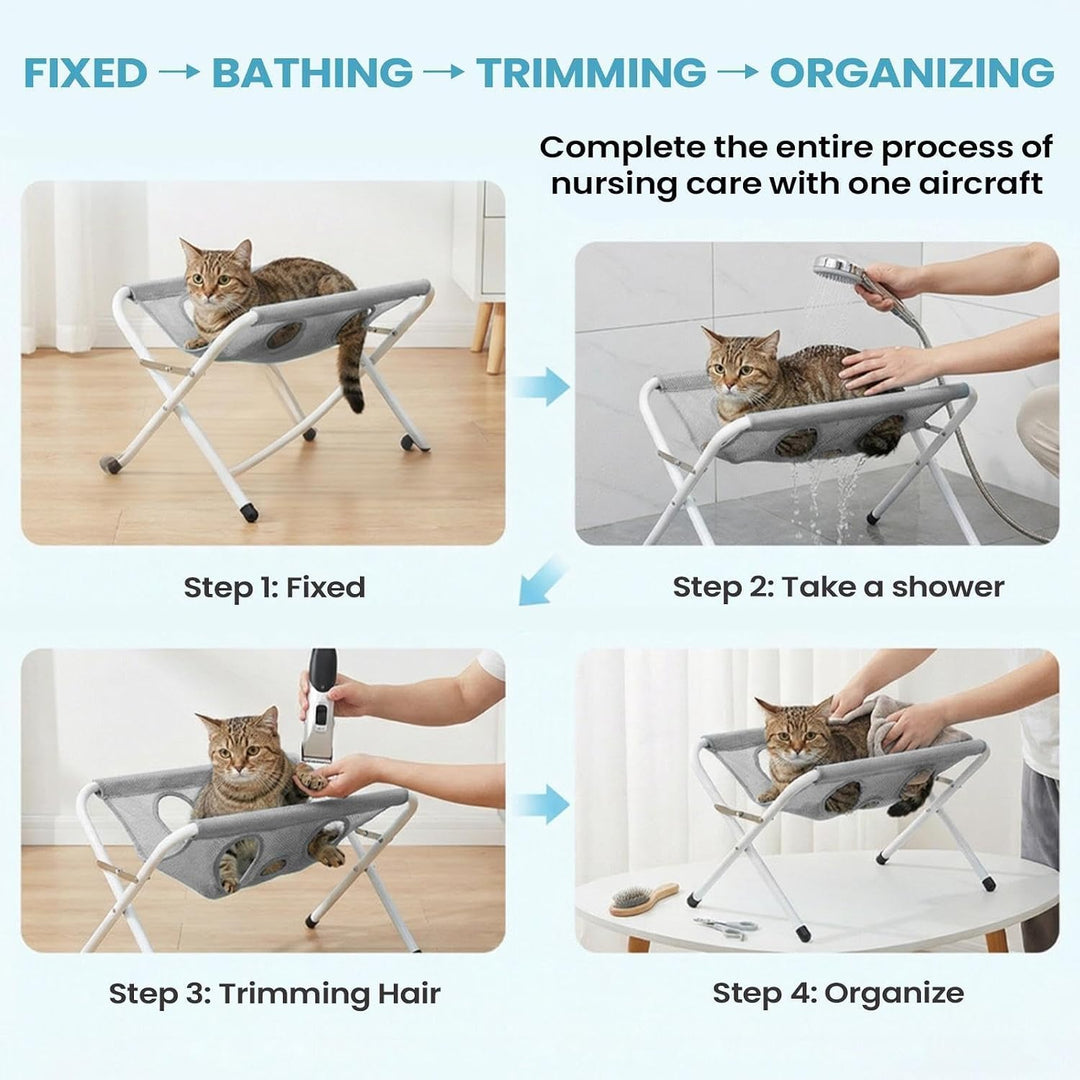 FIXED → BATHING → TRIMMING → ORGANIZING

Complete the entire process of nursing care with one aircraft

Step 1: Fixed

Step 2: Take a shower

Step 3: Trimming Hair

Step 4: Organize