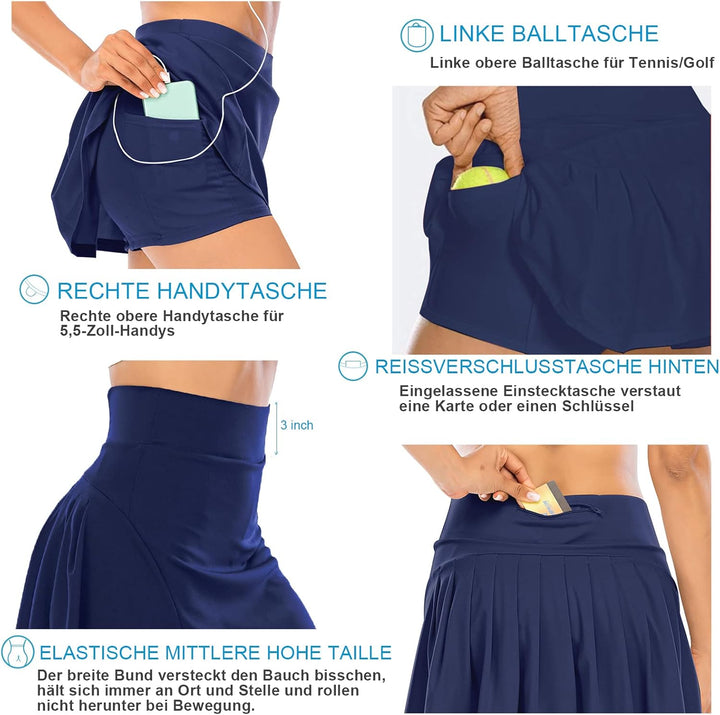 LINKE BALLTASCHE

Linke obere Balltasche für Tennis/Golf

RECHTE HANDYTASCHE

Rechte obere Handytasche für 5,5-Zoll-Handys

REISSVERSCHLUSSTASCHE HINTEN

Eingelassene Einstecktasche verstaut eine Karte oder einen Schlüssel

3 inch

ELASTISCHE MITTLERE HOHE TAILLE

Der breite Bund versteckt den Bauch bisschen, hält sich immer an Ort und Stelle und rollen nicht herunter bei Bewegung.