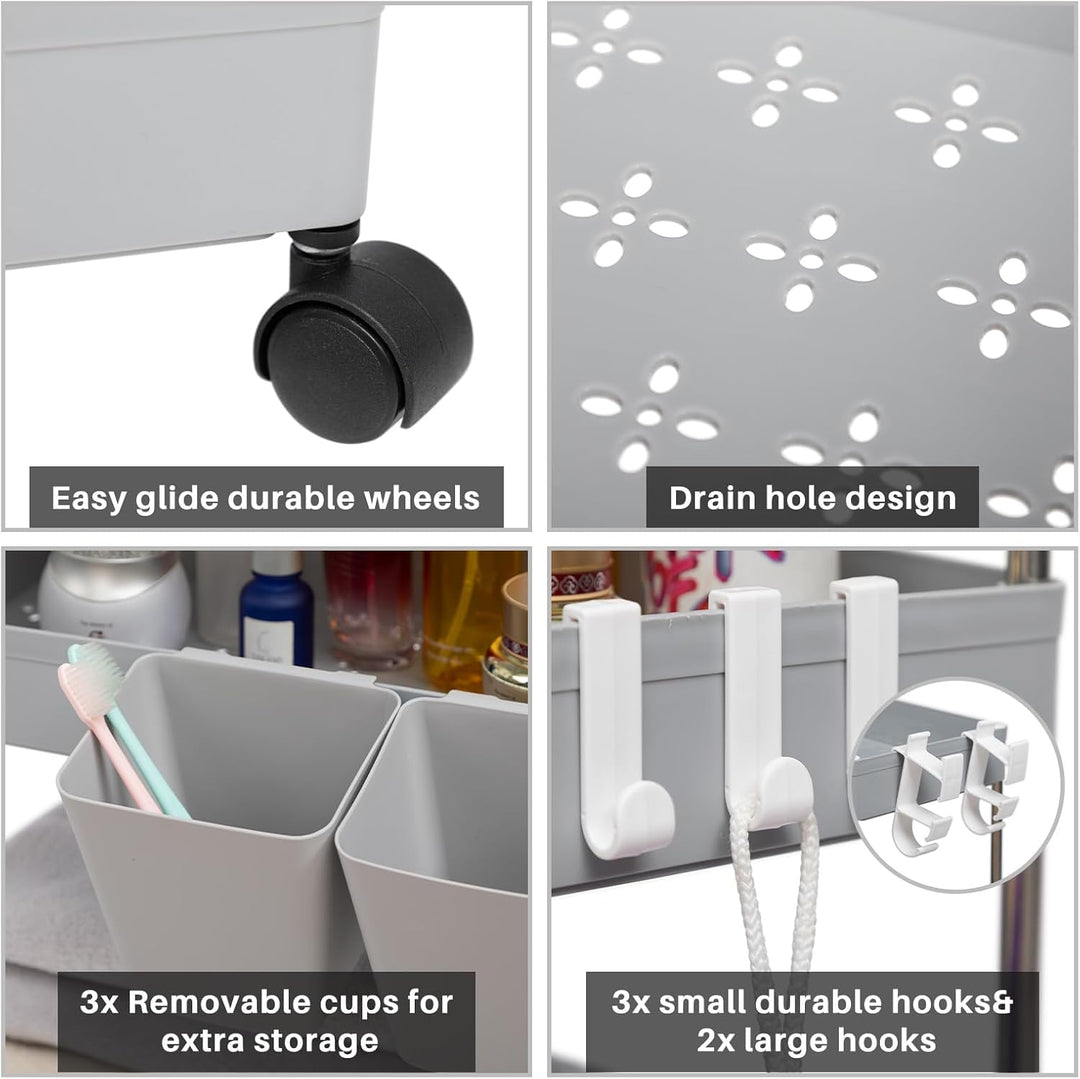 Easy glide durable wheels

Drain hole design

3x Removable cups for extra storage

3x small durable hooks& 2x large hooks