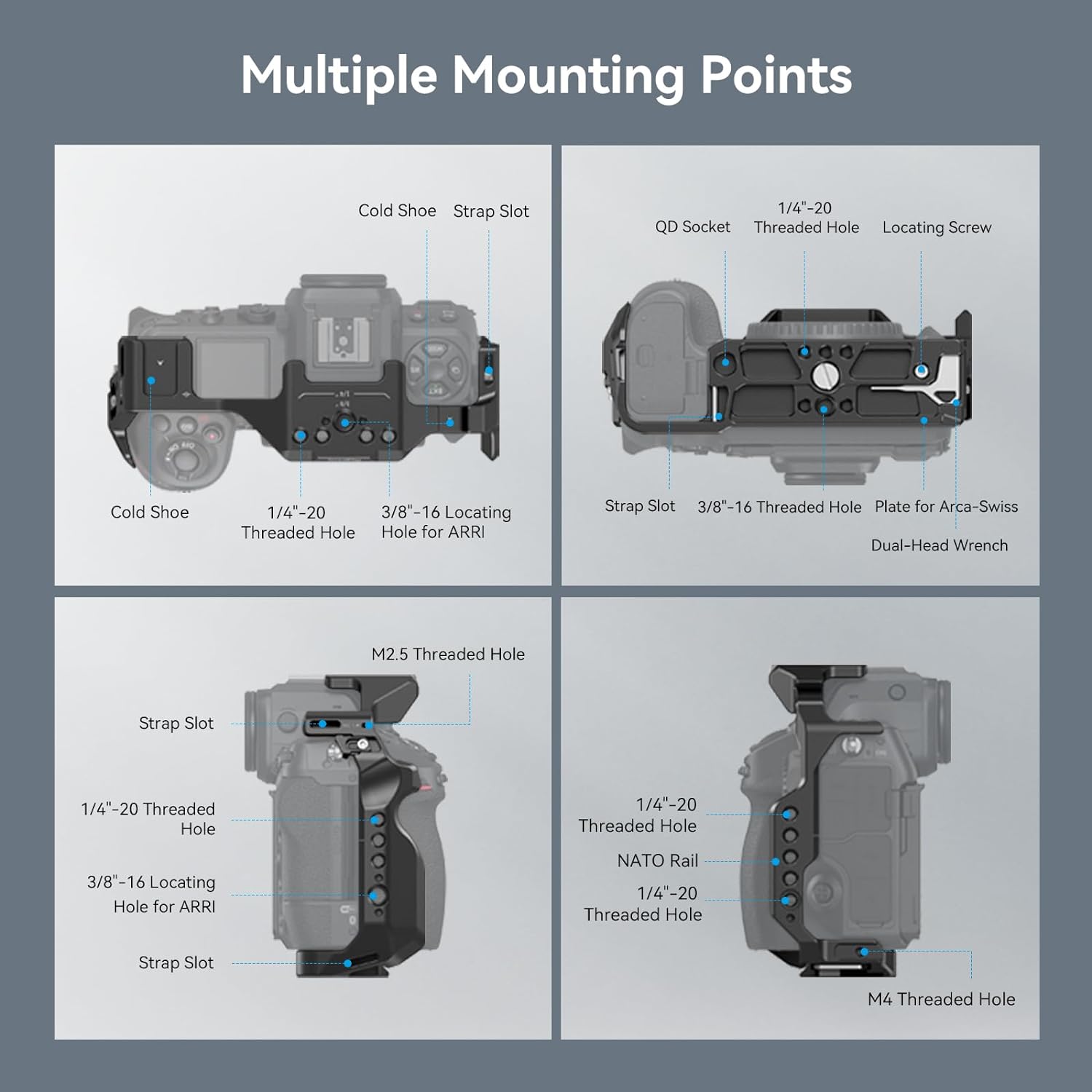 Multiple Mounting Points

Cold Shoe
Strap Slot
Cold Shoe
1/4"-20 Threaded Hole
3/8"-16 Locating Hole for ARRI

QD Socket
1/4"-20 Threaded Hole
Locating Screw
Strap Slot
3/8"-16 Threaded Hole
Plate for Arca-Swiss
Dual-Head Wrench

M2.5 Threaded Hole
Strap Slot
1/4"-20 Threaded Hole
3/8"-16 Locating Hole for ARRI
Strap Slot

1/4"-20 Threaded Hole
NATO Rail
1/4"-20 Threaded Hole
M4 Threaded Hole