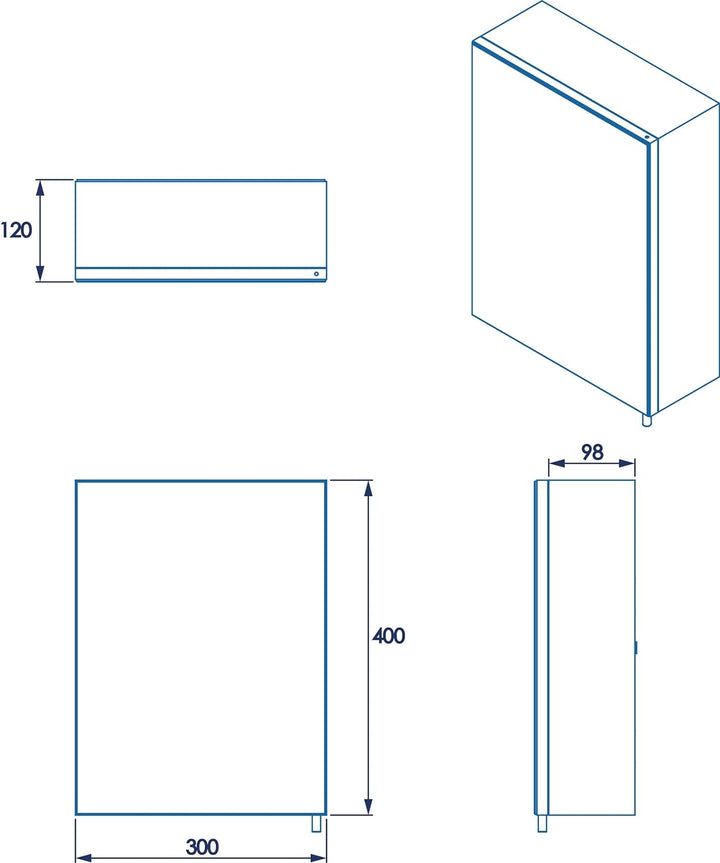 120

98

400

300