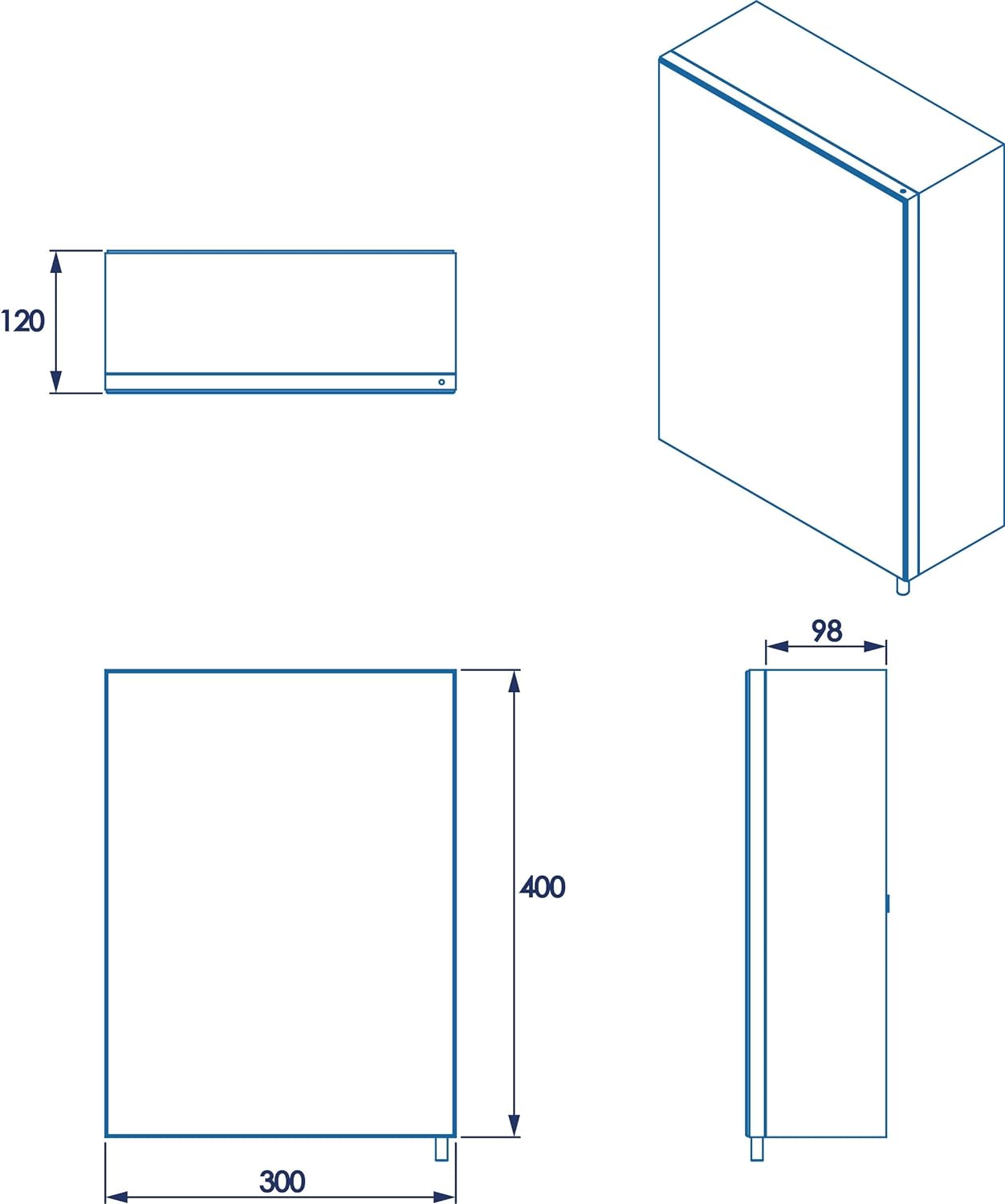 120

98

400

300