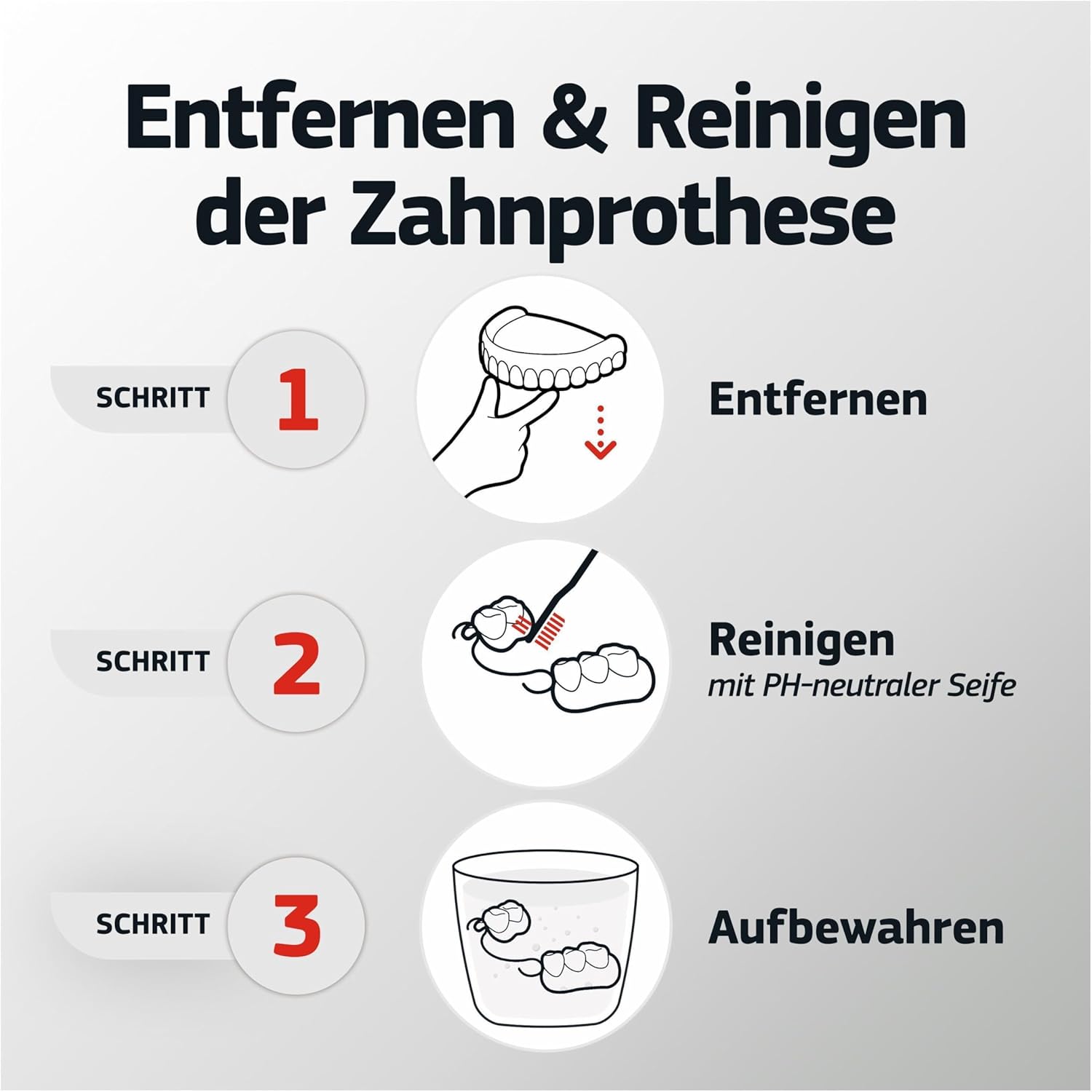 Entfernen & Reinigen der Zahnprothese

SCHRITT 1

Entfernen

SCHRITT 2

Reinigen
mit PH-neutraler Seife

SCHRITT 3

Aufbewahren